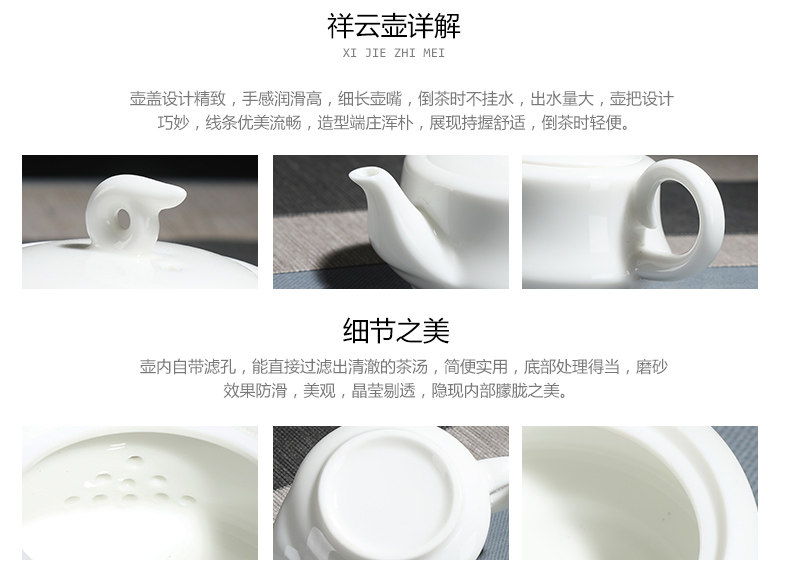 祥云壶详解
XI JIE ZHI MEI

壶盖设计精致，手感润滑高，细长壶嘴，倒茶时不挂水，出水量大，壶把设计巧妙，线条优美流畅，造型端庄浑朴，展现持握舒适，倒茶时轻便。

细节之美
壶内自带滤孔，能直接过滤出清澈的茶汤，简便实用，底部处理得当，磨砂效果防滑，美观，晶莹剔透，隐现内部朦胧之美。