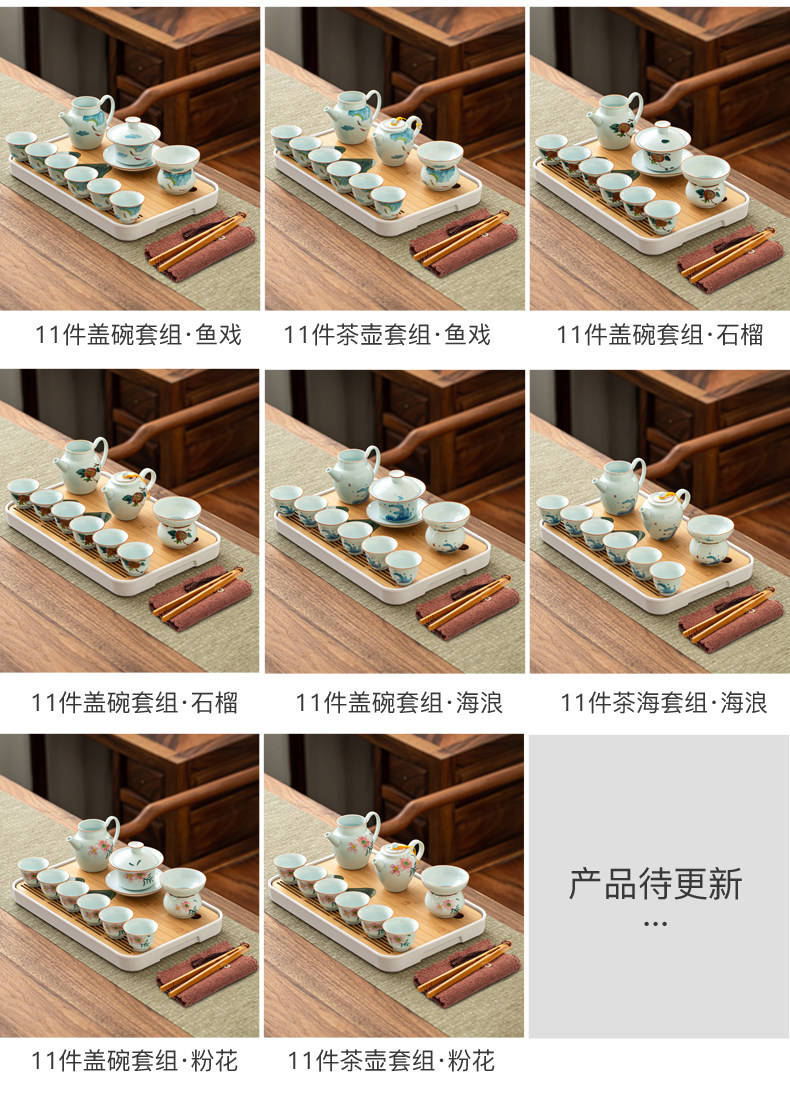 11件盖碗套组·鱼戏

11件茶壶套组·鱼戏

11件盖碗套组·石榴

11件盖碗套组·石榴

11件盖碗套组·海浪

11件茶海套组·海浪

11件盖碗套组·粉花

11件茶壶套组·粉花

产品待更新
...