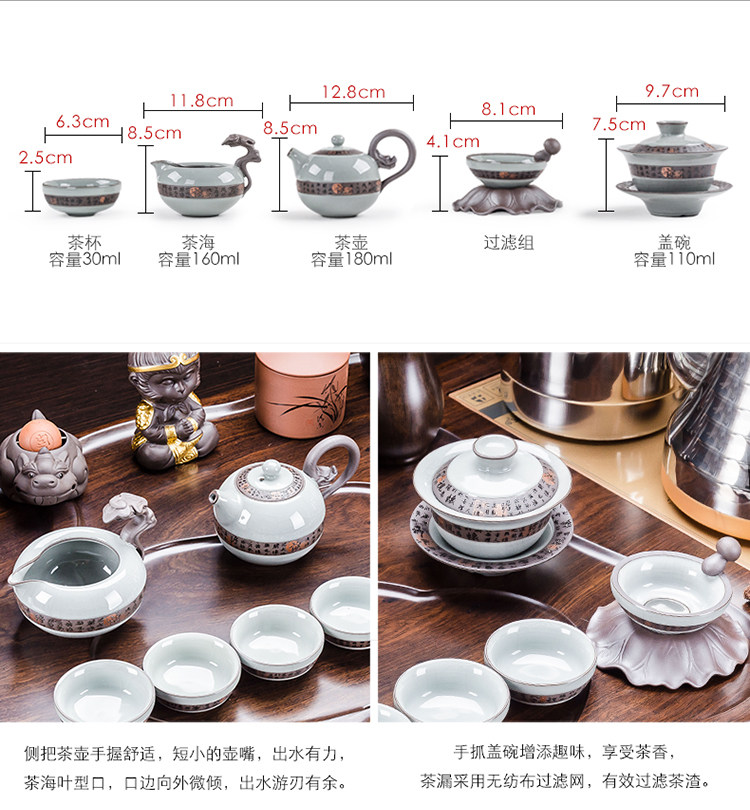 6.3cm
2.5cm
茶杯
容量30ml

11.8cm
8.5cm
茶海
容量160ml

12.8cm
8.5cm
茶壶
容量180ml

8.1cm
4.1cm
过滤组

9.7cm
7.5cm
盖碗
容量110ml

侧把茶壶手握舒适，短小的壶嘴，出水有力，
茶海叶型口，口边向外微倾，出水游刃有余。

手抓盖碗增添趣味，享受茶香，
茶漏采用无纺布过滤网，有效过滤茶渣。