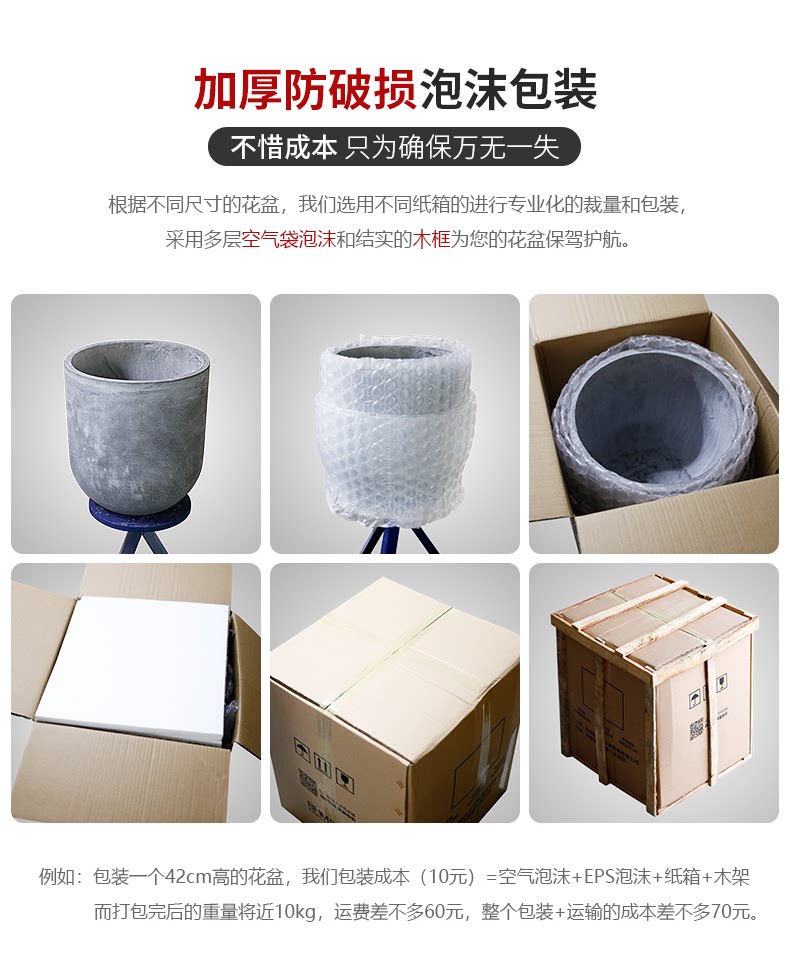 加厚防破损泡沫包装

不惜成本 只为确保万无一失

根据不同尺寸的花盆，我们选用不同纸箱的进行专业化的裁量和包装，采用多层空气袋泡沫和结实的木框为您的花盆保驾护航。

例如：包装一个42cm高的花盆，我们包装成本（10元）=空气泡沫+EPS泡沫+纸箱+木架而打包完后的重量将近10kg，运费差不多60元，整个包装+运输的成本差不多70元。