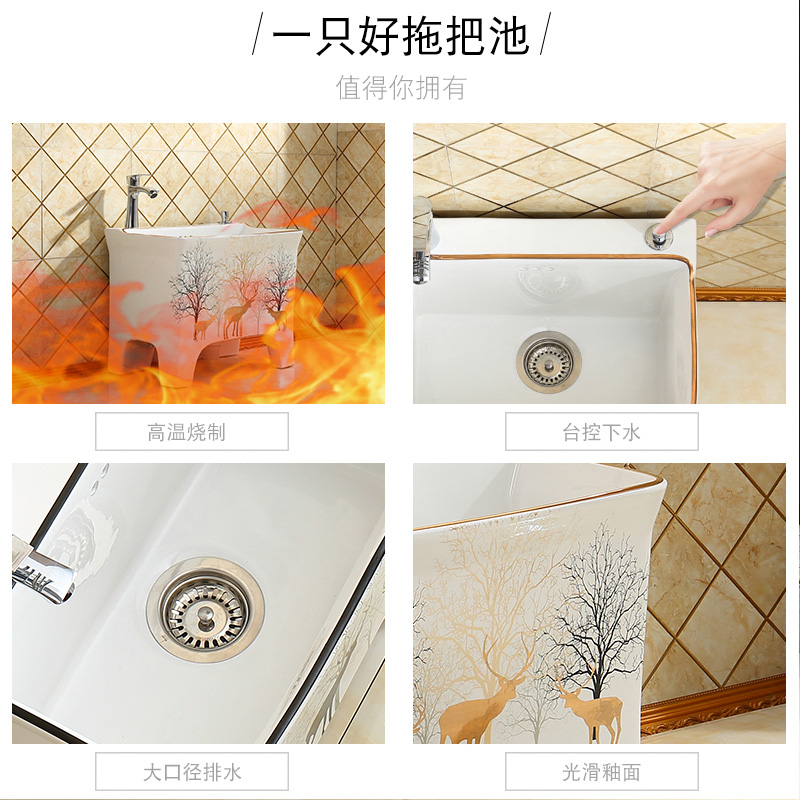 / 一只好拖把池 /

值得你拥有

高温烧制

台控下水

大口径排水

光滑釉面