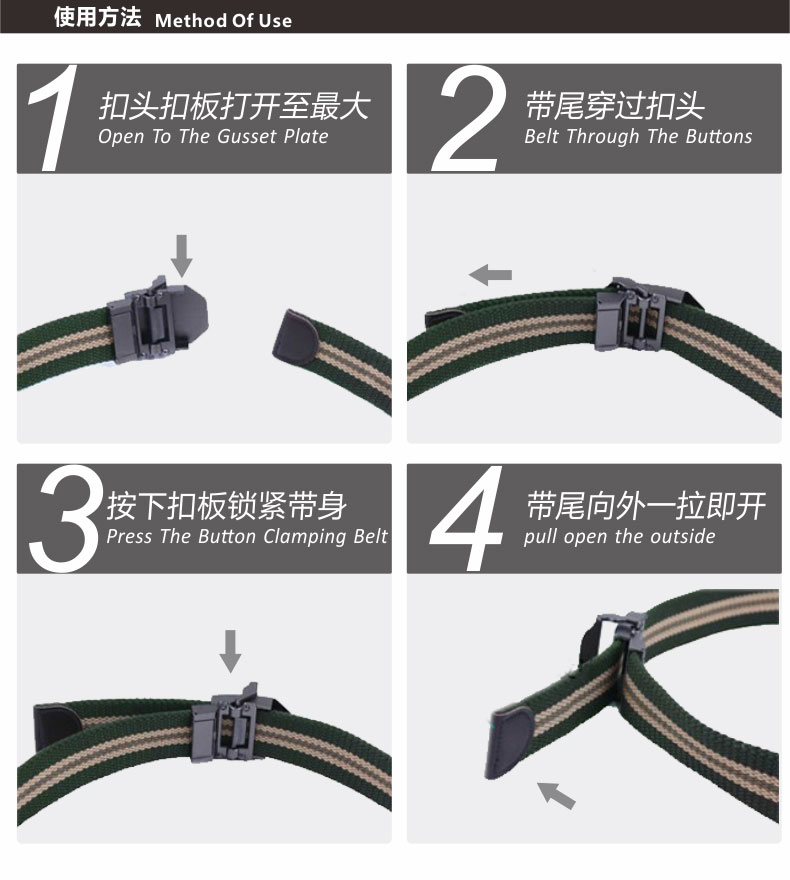 使用方法 Method Of Use

1 扣头扣板打开至最大
Open To The Gusset Plate

2 带尾穿过扣头
Belt Through The Buttons

3 按下扣板锁紧带身
Press The Button Clamping Belt

4 带尾向外一拉即开
pull open the outside