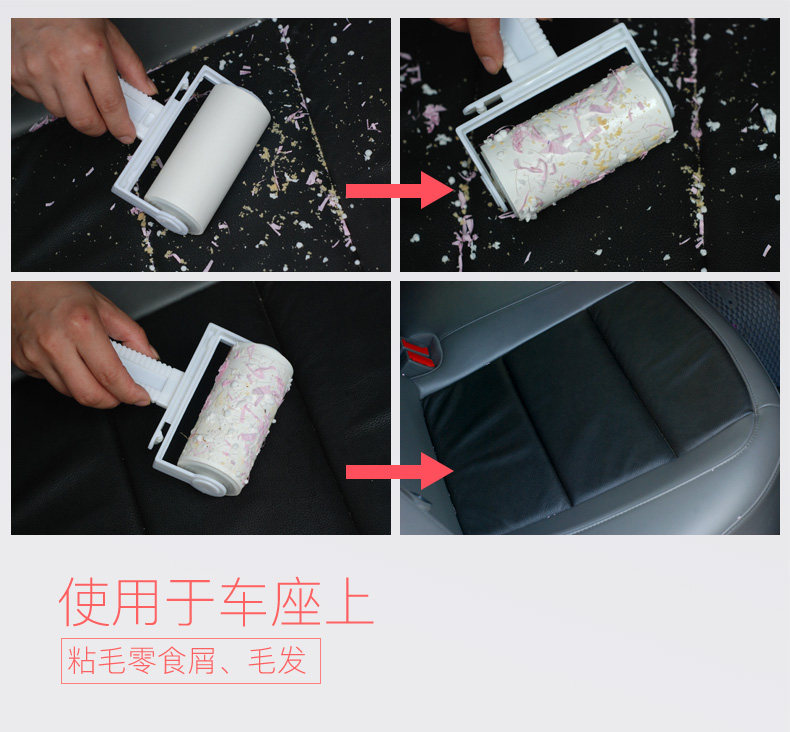 使用于车座上

粘毛零食屑、毛发