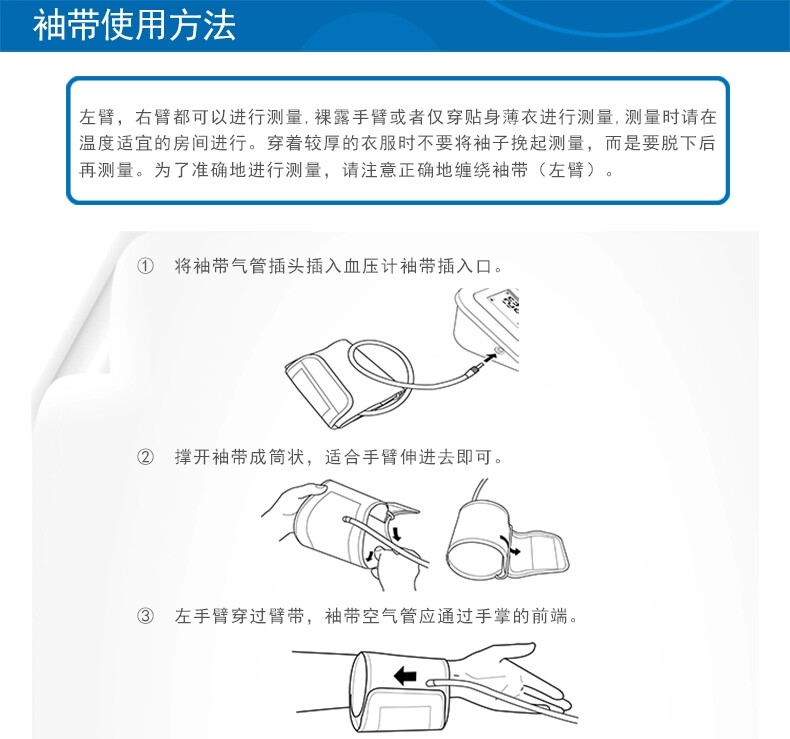 袖带使用方法

左臂，右臂都可以进行测量，裸露手臂或者仅穿贴身薄衣进行测量，测量时请在温度适宜的房间进行。穿着较厚的衣服时不要将袖子挽起测量，而是要脱下后再测量。为了准确地进行测量，请注意正确地缠绕袖带（左臂）。

① 将袖带气管插头插入血压计袖带插入口。

② 撑开袖带成筒状，适合手臂伸进去即可。

③ 左手臂穿过臂带，袖带空气管应通过手掌的前端。