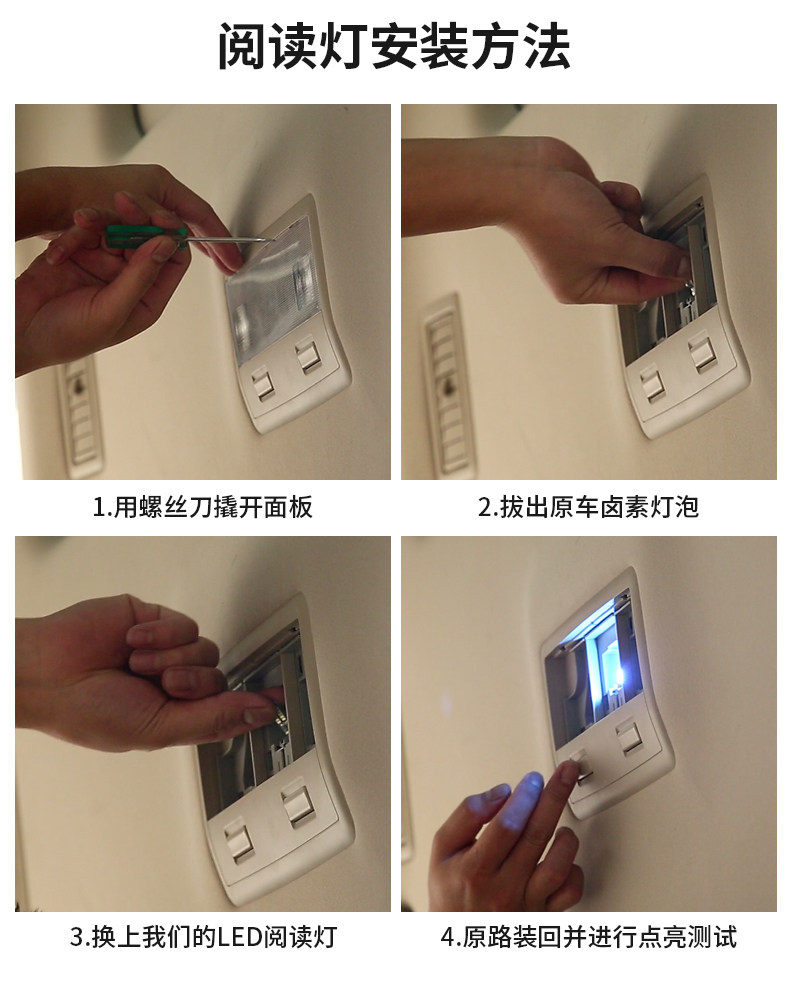 阅读灯安装方法

1.用螺丝刀撬开面板

2.拔出原车卤素灯泡

3.换上我们的LED阅读灯

4.原路装回并进行点亮测试