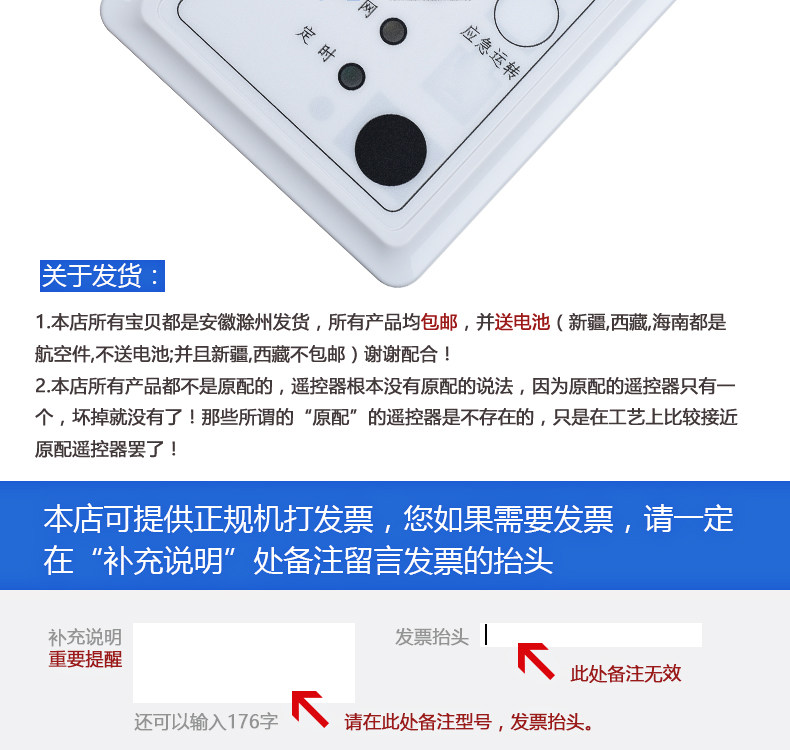 网
定时
应急运转

关于发货：

1.本店所有宝贝都是安徽滁州发货，所有产品均包邮，并送电池（新疆,西藏,海南都是航空件,不送电池;并且新疆,西藏不包邮）谢谢配合！
2.本店所有产品都不是原配的，遥控器根本没有原配的说法，因为原配的遥控器只有一个，坏掉就没有了！那些所谓的“原配”的遥控器是不存在的，只是在工艺上比较接近原配遥控器罢了！

本店可提供正规机打发票，您如果需要发票，请一定在“补充说明”处备注留言发票的抬头

补充说明
重要提醒

还可以输入176字

请在此处备注型号，发票抬头。

发票抬头

此处备注无效