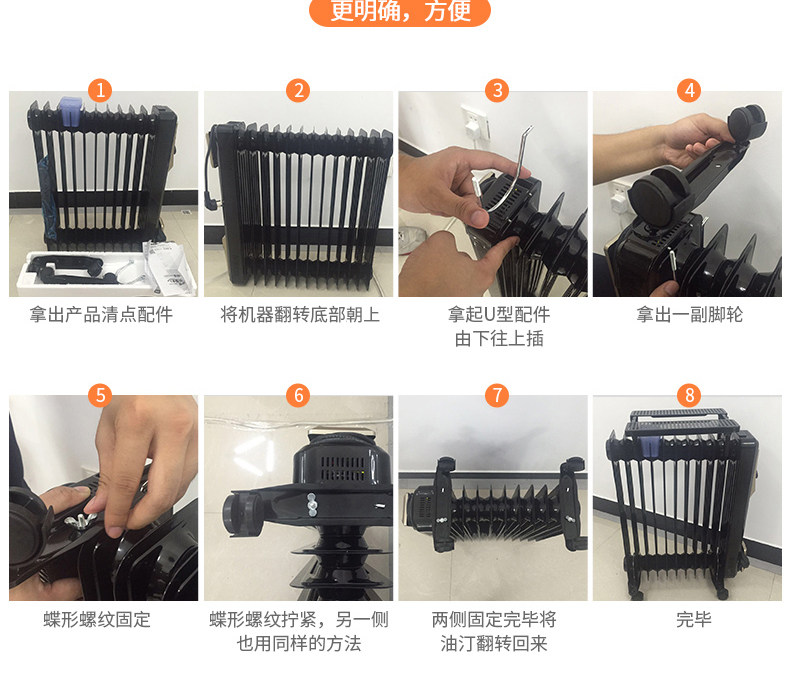 更明确，方便

1
拿出产品清点配件

2
将机器翻转底部朝上

3
拿起U型配件
由下往上插

4
拿出一副脚轮

5
蝶形螺纹固定

6
蝶形螺纹拧紧，另一侧
也用同样的方法

7
两侧固定完毕将
油汀翻转回来

8
完毕