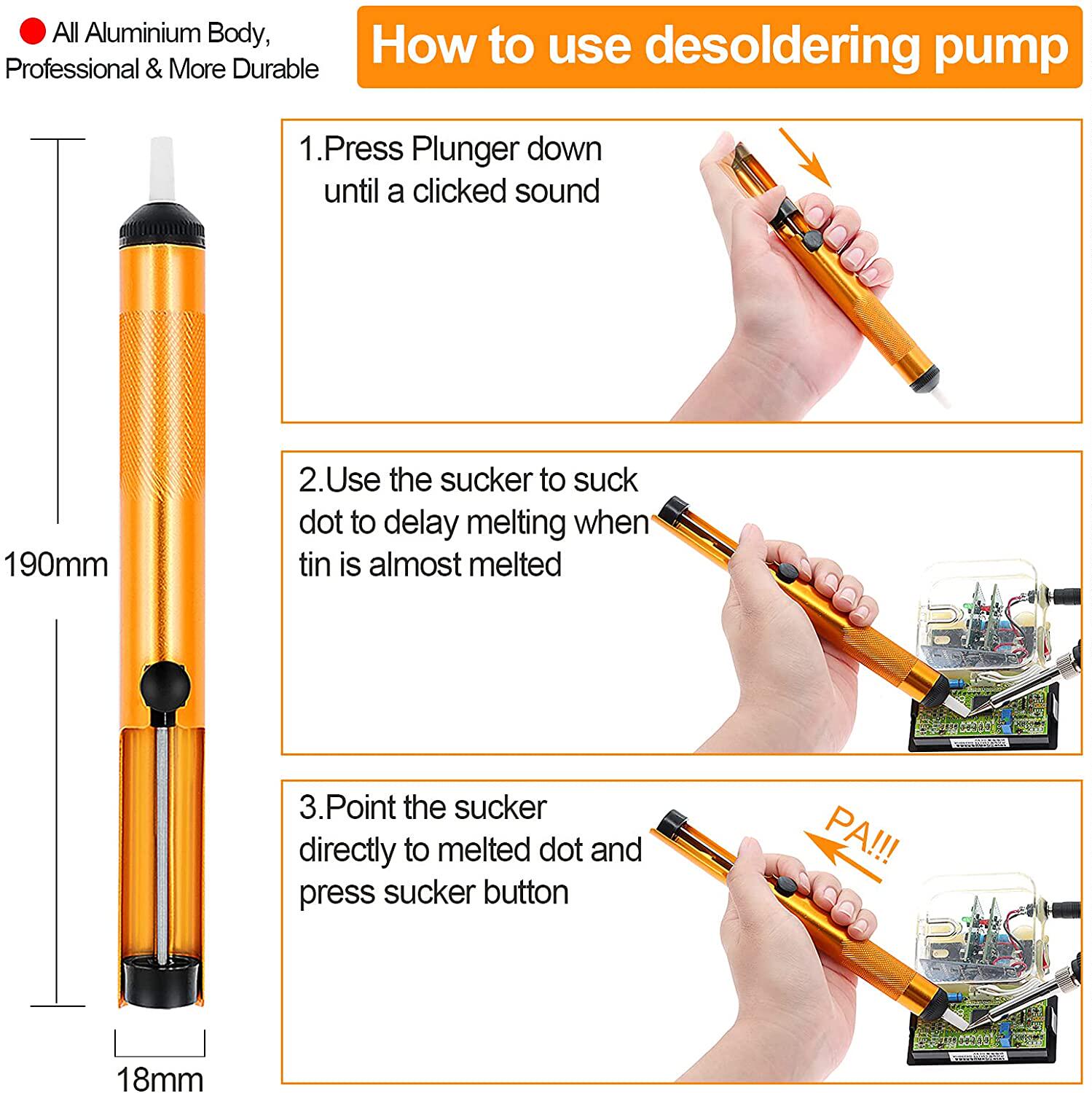 All Aluminium Body, Professional & More Durable

How to use desoldering pump

190mm

18mm

1.Press Plunger down until a clicked sound

2.Use the sucker to suck dot to delay melting when tin is almost melted

3.Point the sucker directly to melted dot and press sucker button

PA!!!