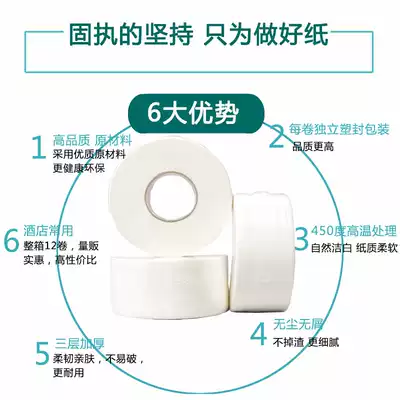 固执的坚持 只为做好纸

6大优势

1 高品质 原材料
采用优质原材料
更健康环保

2 每卷独立塑封包装
品质更高

3 450度高温处理
自然洁白 纸质柔软

4 无尘无屑
不掉渣 更细腻

5 三层加厚
柔韧亲肤，不易破，
更耐用

6 酒店常用
整箱12卷，量贩
实惠，高性价比