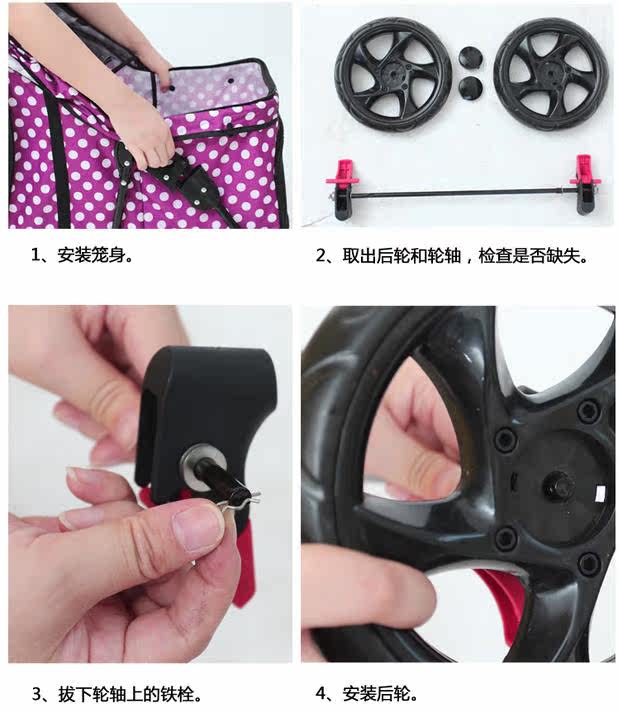 1、安装笼身。

2、取出后轮和轮轴，检查是否缺失。

3、拔下轮轴上的铁栓。

4、安装后轮。