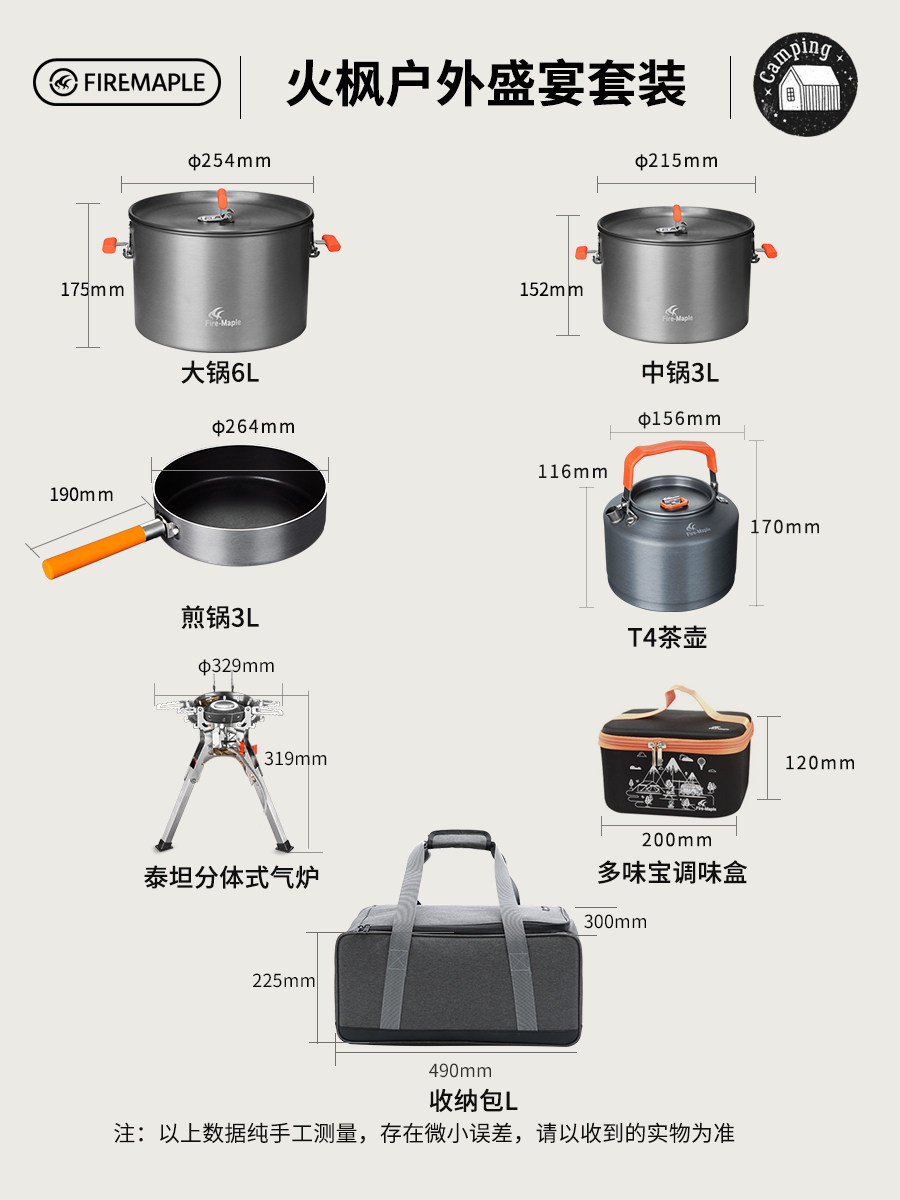 FIREMAPLE

火枫户外盛宴套装

Camping

φ254mm
175mm
Fire-Maple
大锅6L

φ215mm
152mm
Fire-Maple
中锅3L

φ264mm
190mm
煎锅3L

φ156mm
116mm
170mm
Fire-Maple
T4茶壶

φ329mm
319mm
泰坦分体式气炉

120mm
200mm
Fire-Maple
多味宝调味盒

300mm
225mm
490mm
收纳包L

注：以上数据纯手工测量，存在微小误差，请以收到的实物为准