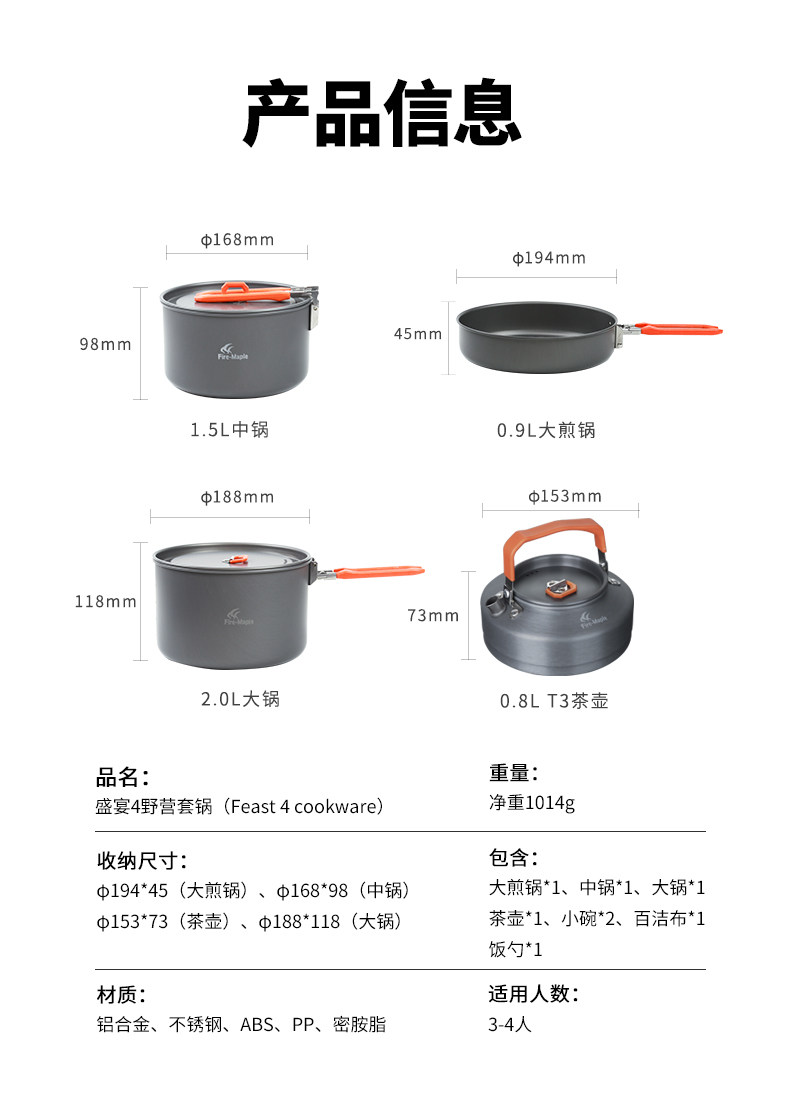 产品信息

ϕ168mm
98mm
Fire-Maple
1.5L中锅

ϕ194mm
45mm
0.9L大煎锅

ϕ188mm
118mm
Fire-Maple
2.0L大锅

ϕ153mm
73mm
0.8L T3茶壶

品名：
盛宴4野营套锅（Feast 4 cookware）

重量：
净重1014g

收纳尺寸：
ϕ194*45（大煎锅）、ϕ168*98（中锅）
ϕ153*73（茶壶）、ϕ188*118（大锅）

包含：
大煎锅*1、中锅*1、大锅*1
茶壶*1、小碗*2、百洁布*1
饭勺*1

材质：
铝合金、不锈钢、ABS、PP、密胺脂

适用人数：
3-4人