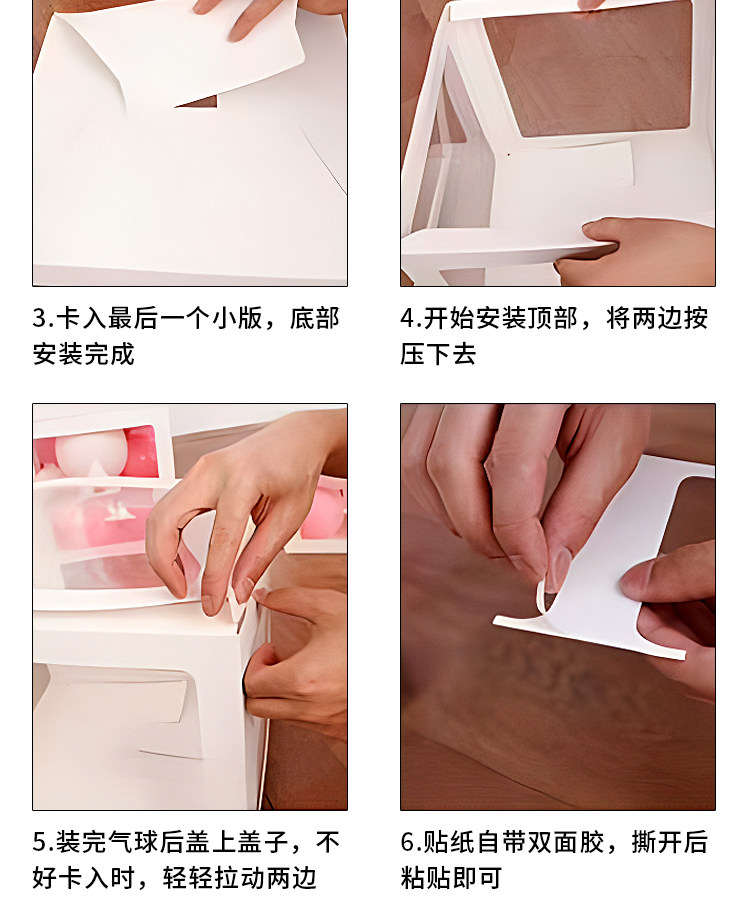 3.卡入最后一个小版，底部安装完成

4.开始安装顶部，将两边按压下去

5.装完气球后盖上盖子，不好卡入时，轻轻拉动两边

6.贴纸自带双面胶，撕开后粘贴即可