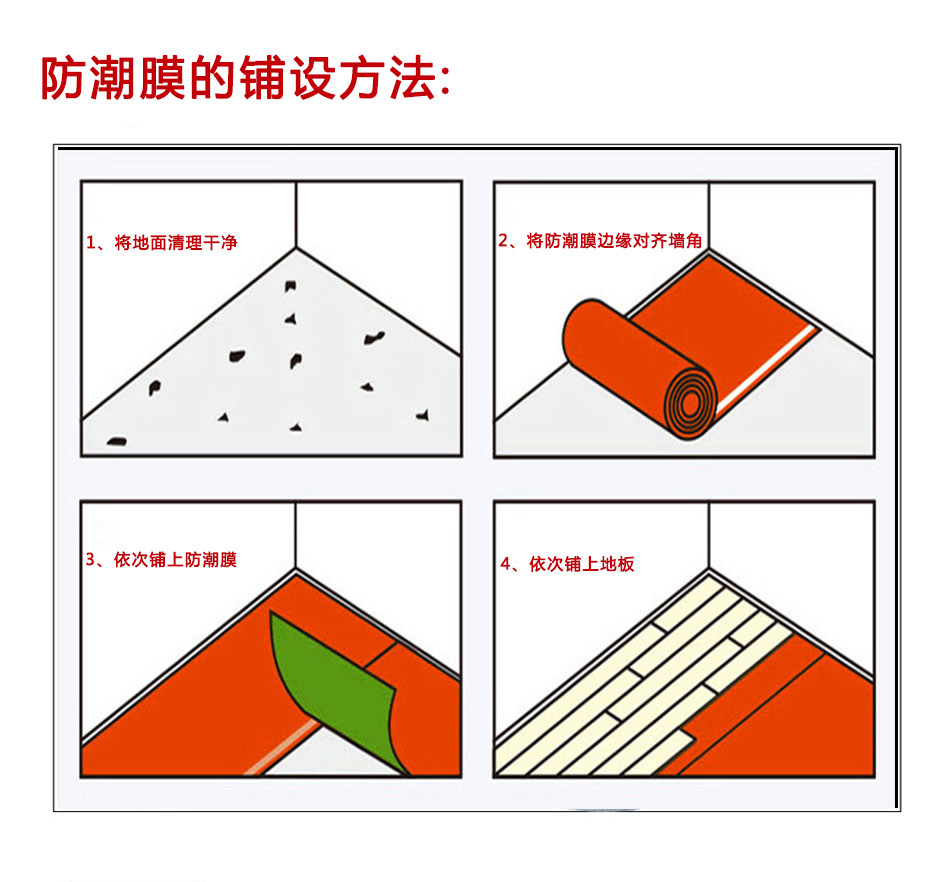 防潮膜的铺设方法:

1、将地面清理干净

2、将防潮膜边缘对齐墙角

3、依次铺上防潮膜

4、依次铺上地板