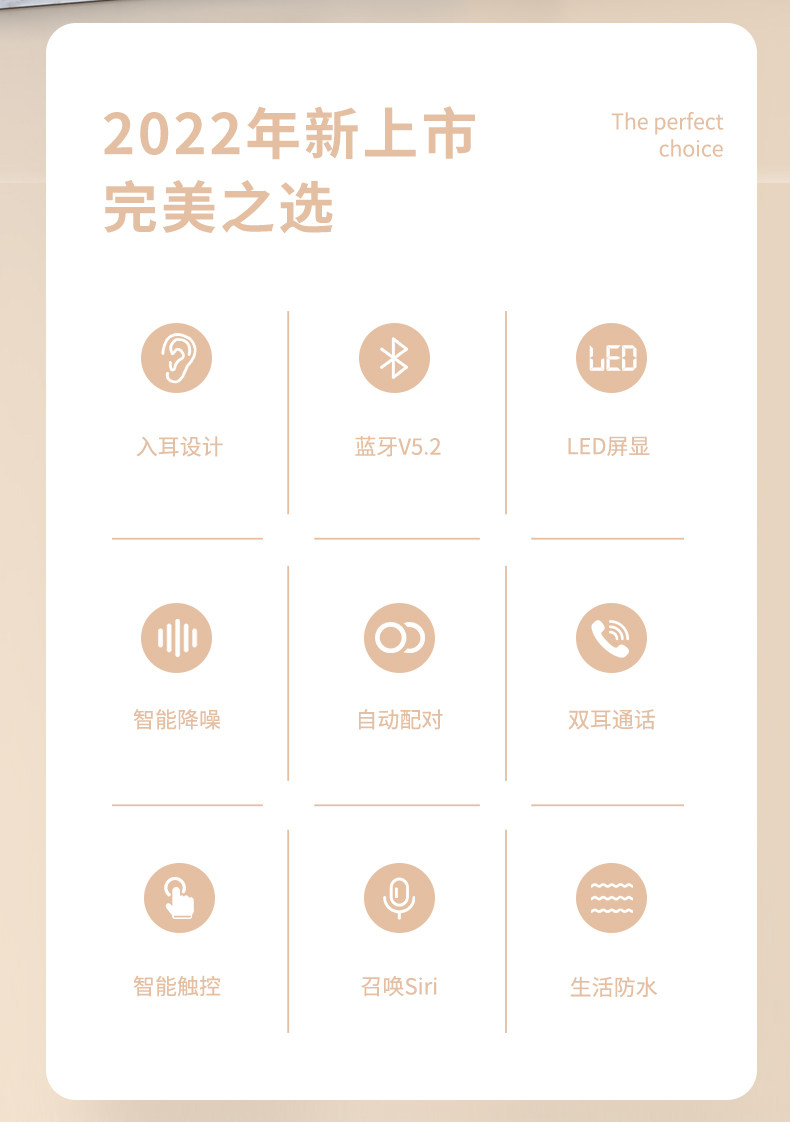 2022年新上市
完美之选

The perfect
choice

LED

入耳设计

蓝牙V5.2

LED屏显

智能降噪

自动配对

双耳通话

智能触控

召唤Siri

生活防水