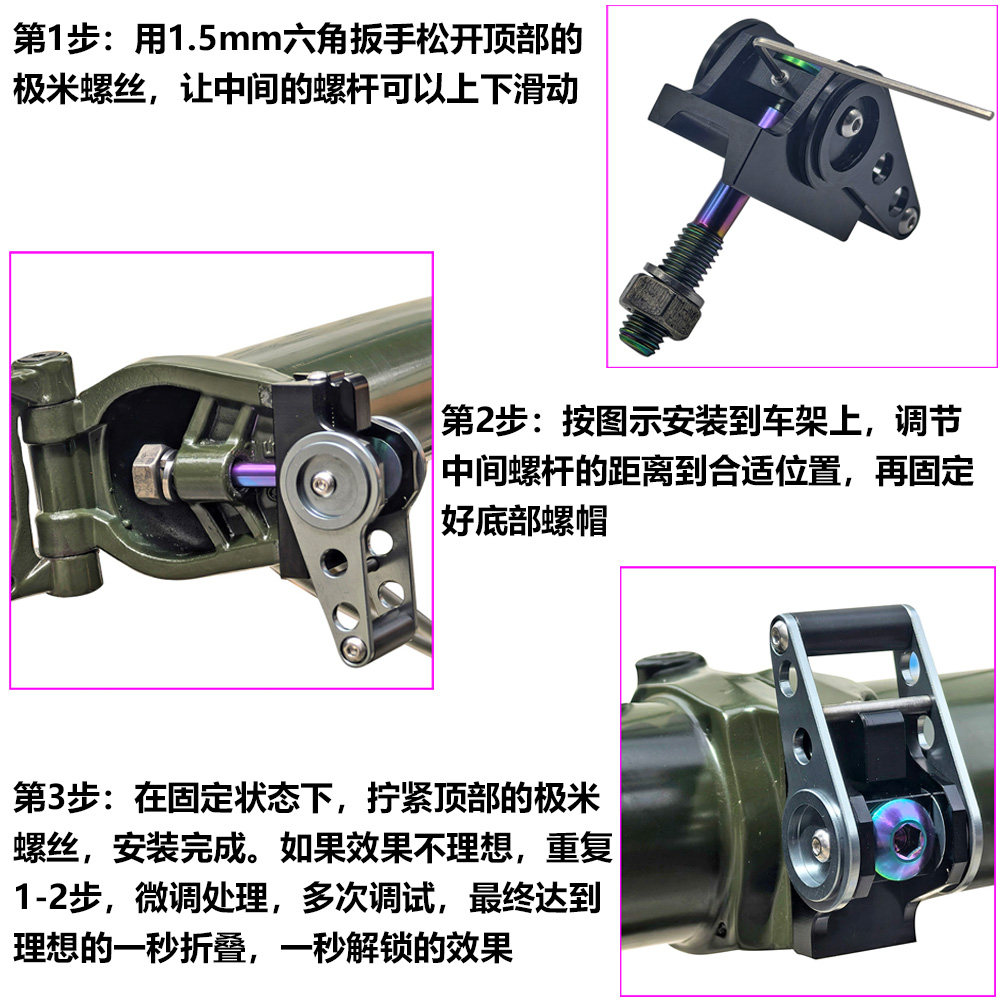 第1步：用1.5mm六角扳手松开顶部的极米螺丝，让中间的螺杆可以上下滑动

第2步：按图示安装到车架上，调节中间螺杆的距离到合适位置，再固定好底部螺帽

第3步：在固定状态下，拧紧顶部的极米螺丝，安装完成。如果效果不理想，重复1-2步，微调处理，多次调试，最终达到理想的一秒折叠，一秒解锁的效果