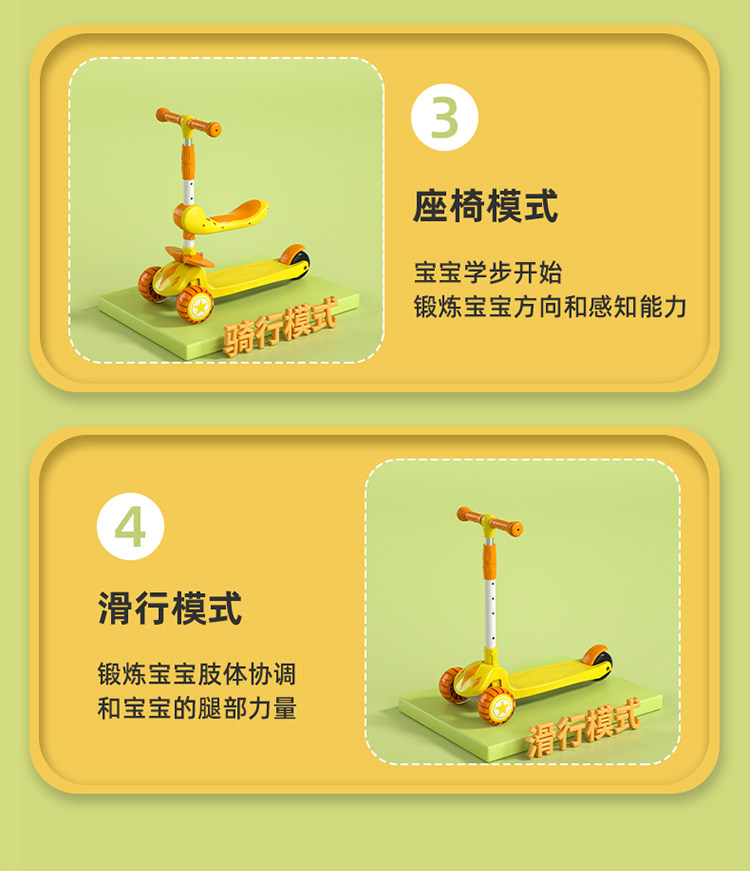 骑行模式

3

座椅模式

宝宝学步开始
锻炼宝宝方向和感知能力

4

滑行模式

锻炼宝宝肢体协调
和宝宝的腿部力量

滑行模式