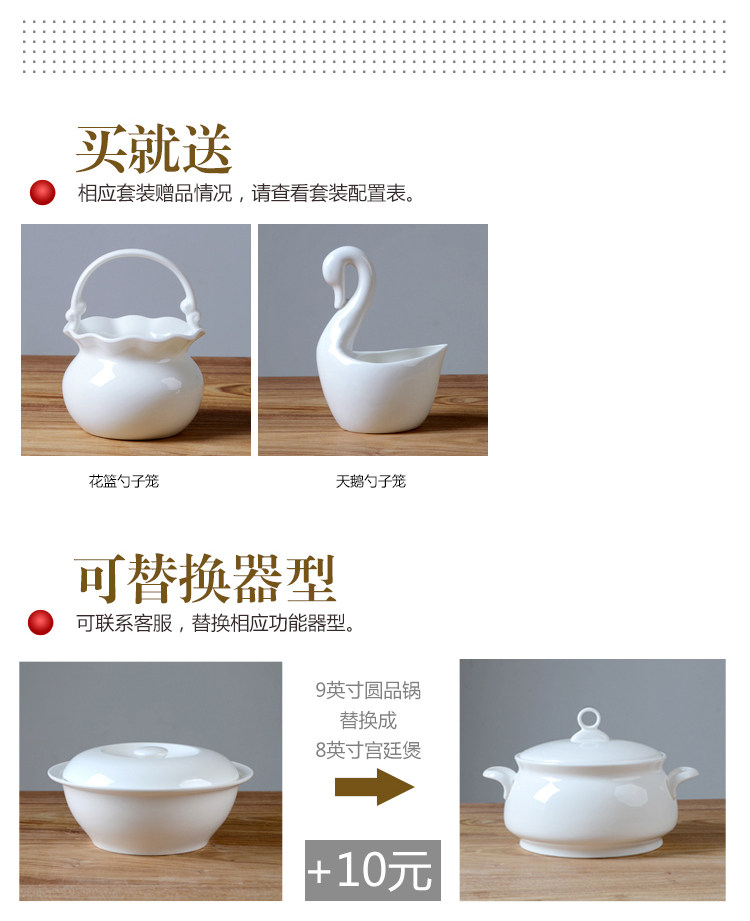 买就送

相应套装赠品情况，请查看套装配置表。

花篮勺子笼

天鹅勺子笼

可替换器型

可联系客服，替换相应功能器型。

9英寸圆品锅
替换成
8英寸宫廷煲

+10元