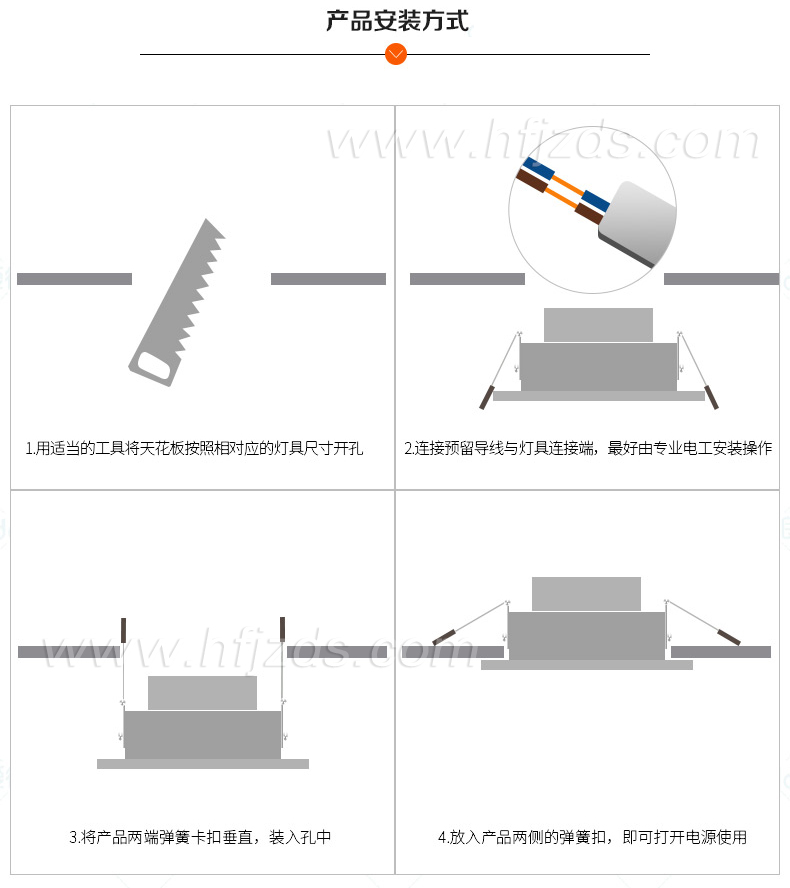 产品安装方式

www.hfjzds.com

1.用适当的工具将天花板按照相对应的灯具尺寸开孔

2.连接预留导线与灯具连接端，最好由专业电工安装操作

www.hfjzds.com

3.将产品两端弹簧卡扣垂直，装入孔中

4.放入产品两侧的弹簧扣，即可打开电源使用