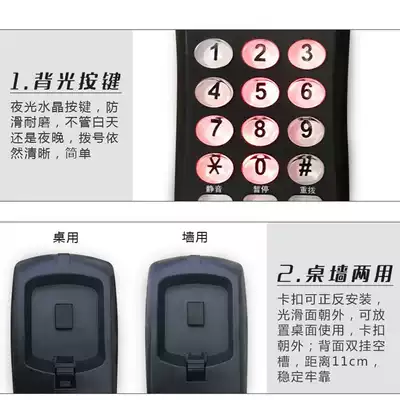 1.背光按键

夜光水晶按键，防滑耐磨，不管白天还是夜晚，拨号依然清晰，简单

1 2 3
4 5 6
7 8 9
* 0 #
静音 暂停 重拨

桌用

墙用

2.桌墙两用

卡扣可正反安装，光滑面朝外，可放置桌面使用，卡扣朝外；背面双挂空槽，距离11cm，稳定牢靠