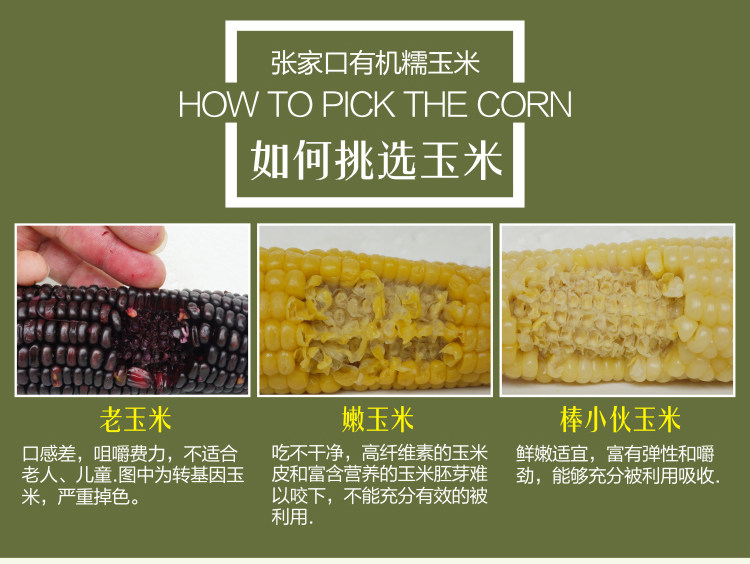 张家口有机糯玉米

HOW TO PICK THE CORN

如何挑选玉米

老玉米

口感差，咀嚼费力，不适合老人、儿童.图中为转基因玉米，严重掉色。

嫩玉米

吃不干净，高纤维素的玉米皮和富含营养的玉米胚芽难以咬下，不能充分有效的被利用.

棒小伙玉米

鲜嫩适宜，富有弹性和嚼劲，能够充分被利用吸收.