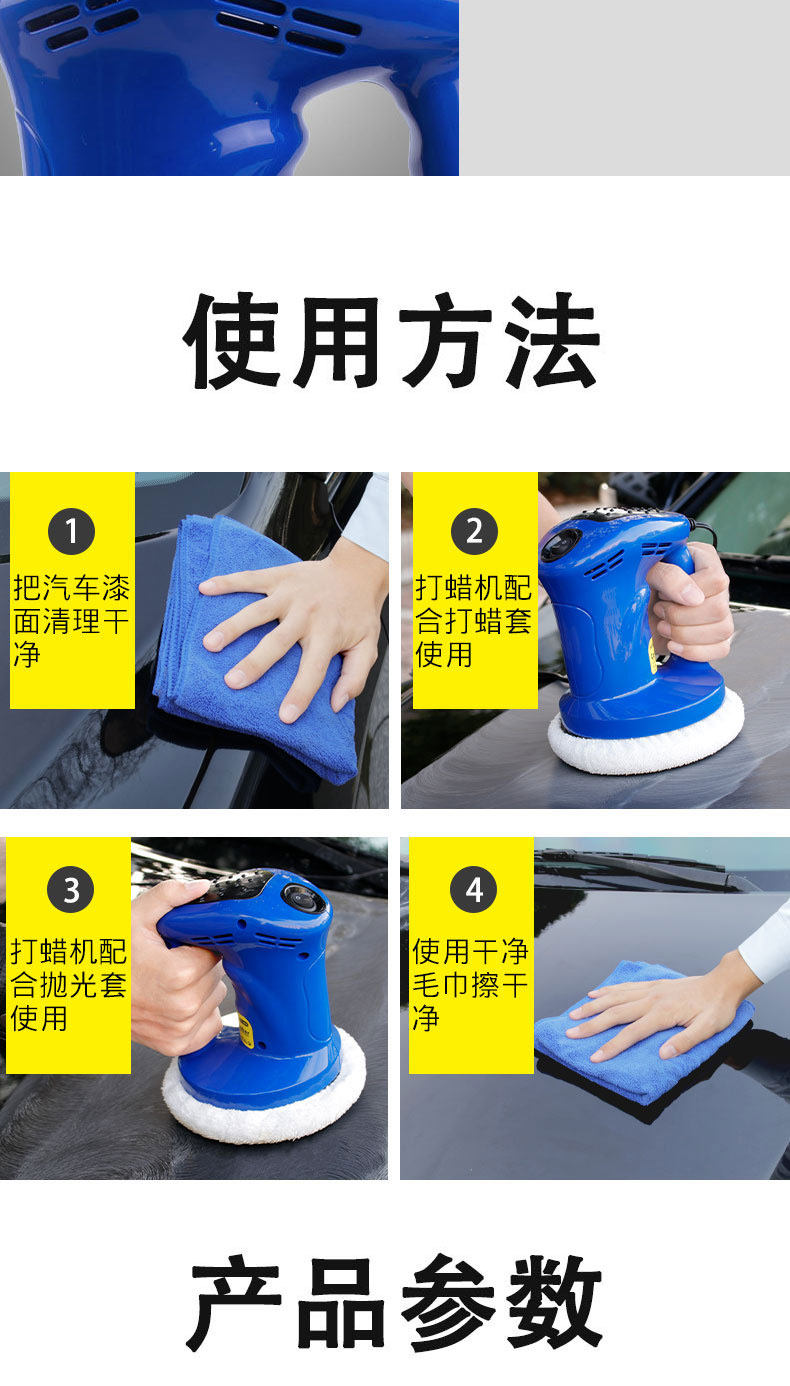 使用方法

1
把汽车漆面清理干净

2
打蜡机配合打蜡套使用

3
打蜡机配合抛光套使用

4
使用干净毛巾擦干净

产品参数