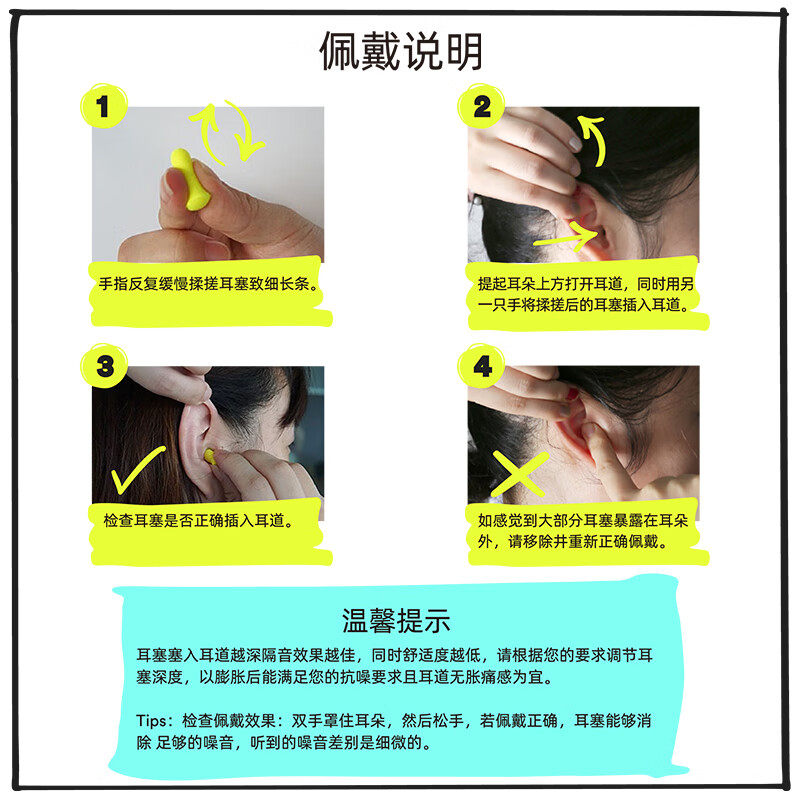 佩戴说明

1

手指反复缓慢揉搓耳塞致细长条。

2

提起耳朵上方打开耳道，同时用另一只手将揉搓后的耳塞插入耳道。

3

检查耳塞是否正确插入耳道。

4

如感觉到大部分耳塞暴露在耳朵外，请移除并重新正确佩戴。

温馨提示

耳塞塞入耳道越深隔音效果越佳，同时舒适度越低，请根据您的要求调节耳塞深度，以膨胀后能满足您的抗噪要求且耳道无胀痛感为宜。

Tips：检查佩戴效果：双手罩住耳朵，然后松手，若佩戴正确，耳塞能够消除 足够的噪音，听到的噪音差别是细微的。