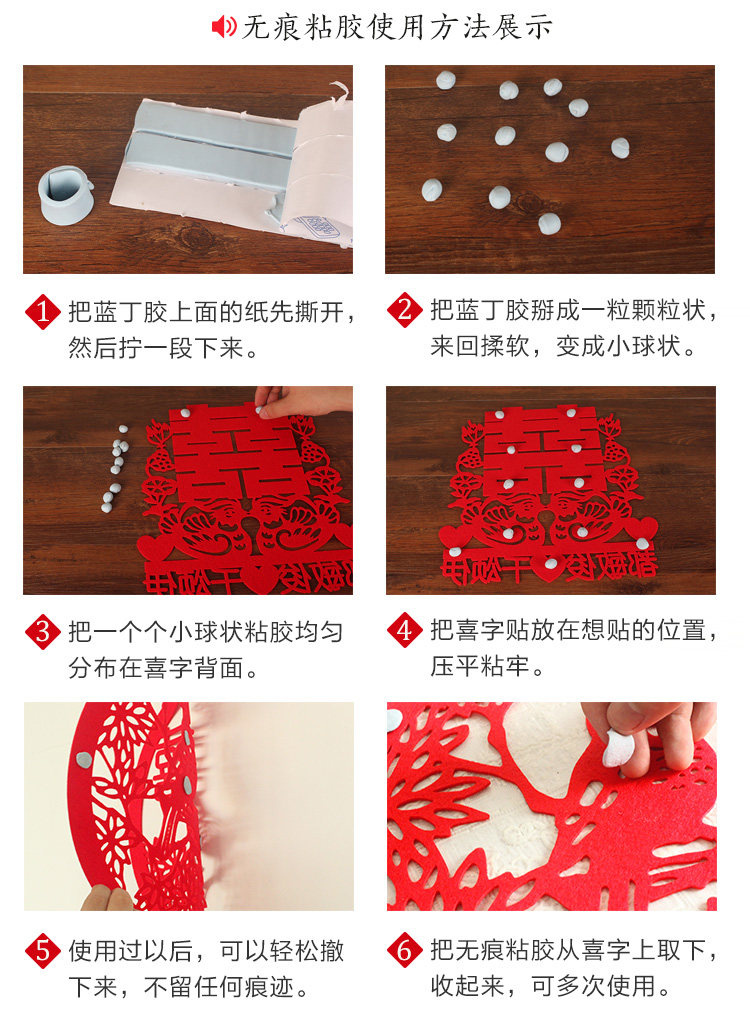 无痕粘胶使用方法展示

1 把蓝丁胶上面的纸先撕开，然后拧一段下来。

2 把蓝丁胶掰成一粒颗粒状，来回揉软，变成小球状。

3 把一个个小球状粘胶均匀分布在喜字背面。

4 把喜字贴放在想贴的位置，压平粘牢。

5 使用过以后，可以轻松撤下来，不留任何痕迹。

6 把无痕粘胶从喜字上取下，收起来，可多次使用。