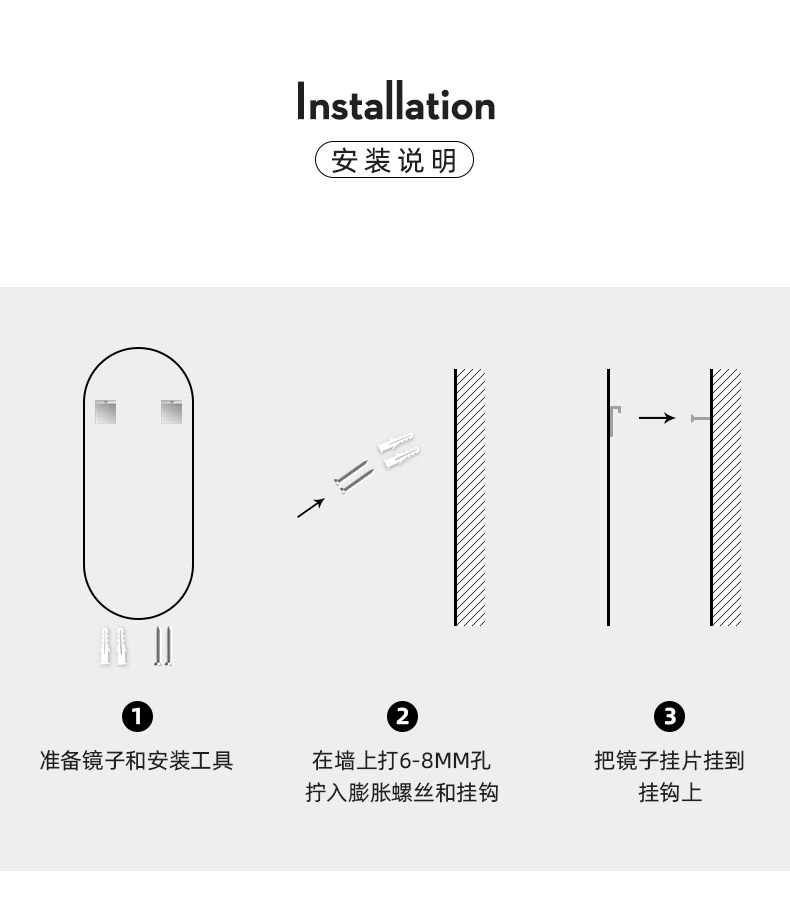 Installation
安装说明

1
准备镜子和安装工具

2
在墙上打6-8MM孔
拧入膨胀螺丝和挂钩

3
把镜子挂片挂到
挂钩上