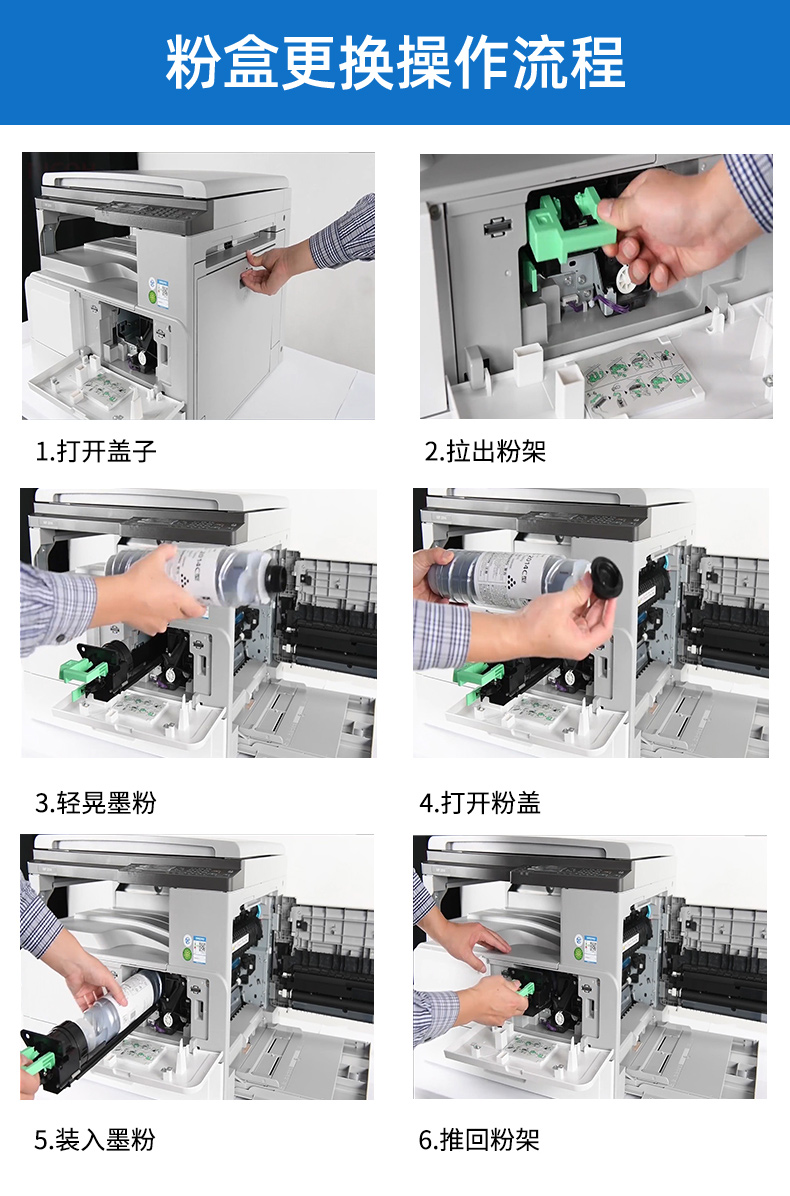 粉盒更换操作流程

1.打开盖子

2.拉出粉架

3.轻晃墨粉

4.打开粉盖

5.装入墨粉

6.推回粉架