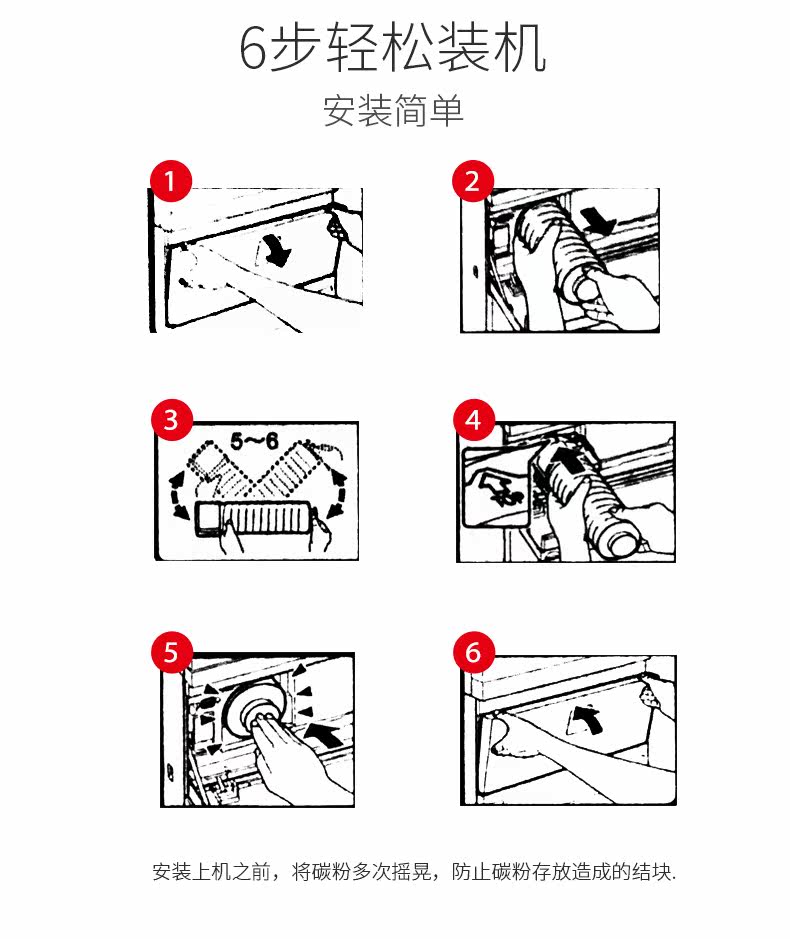 6步轻松装机

安装简单

1

2

3

5~6

4

5

6

安装上机之前，将碳粉多次摇晃，防止碳粉存放造成的结块.