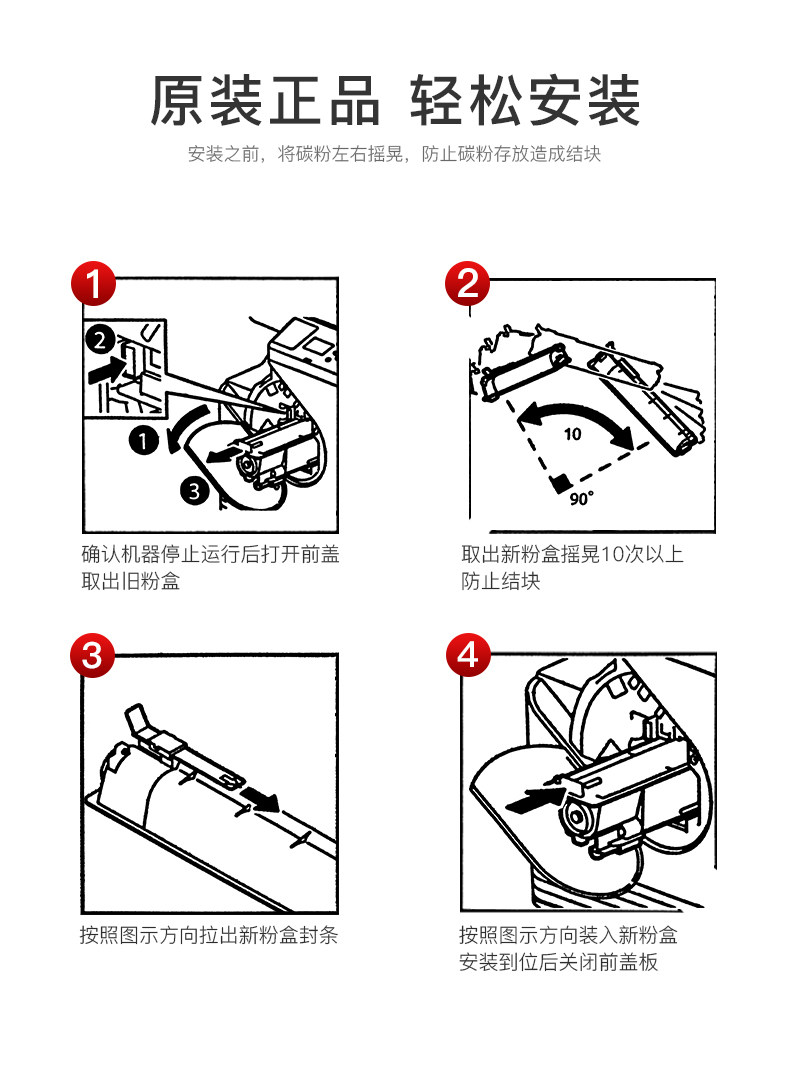 原装正品 轻松安装

安装之前，将碳粉左右摇晃，防止碳粉存放造成结块

1

2

1

3

确认机器停止运行后打开前盖取出旧粉盒

2

10

90°

取出新粉盒摇晃10次以上防止结块

3

按照图示方向拉出新粉盒封条

4

按照图示方向装入新粉盒安装到位后关闭前盖板