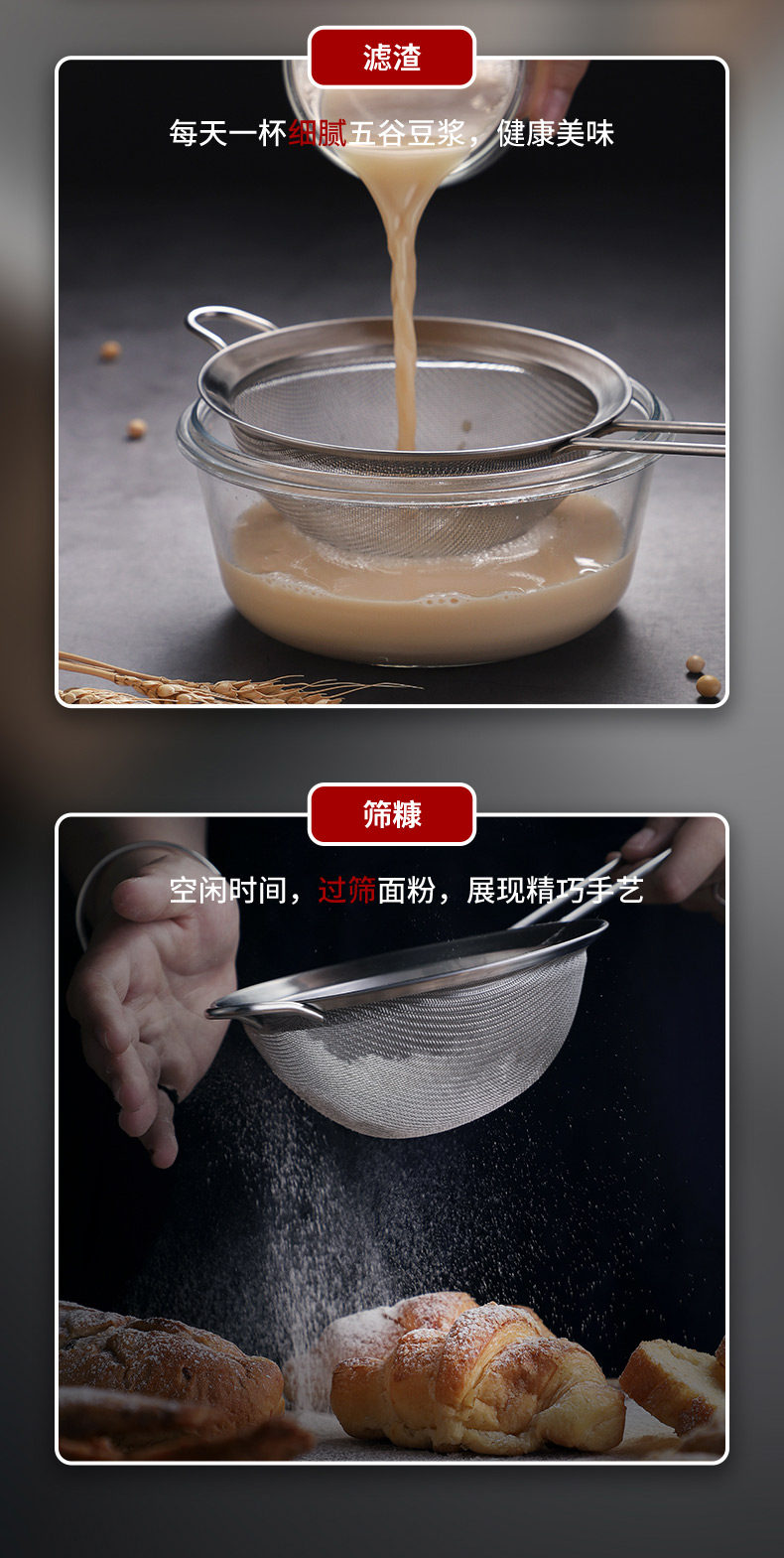 滤渣

每天一杯细腻五谷豆浆，健康美味

筛糠

空闲时间，过筛面粉，展现精巧手艺