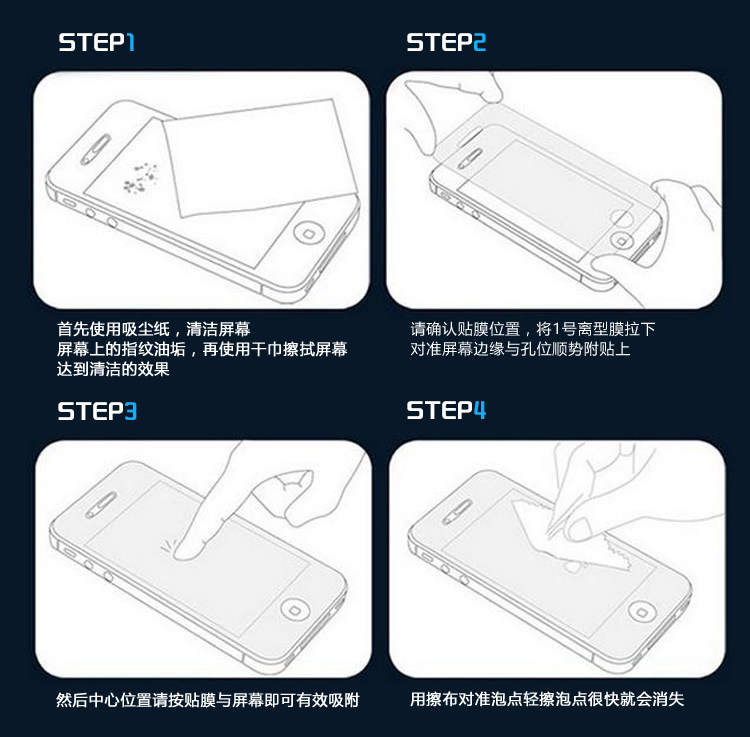 STEP1

首先使用吸尘纸，清洁屏幕
屏幕上的指纹油垢，再使用干巾擦拭屏幕
达到清洁的效果

STEP2

请确认贴膜位置，将1号离型膜拉下
对准屏幕边缘与孔位顺势附贴上

STEP3

然后中心位置请按贴膜与屏幕即可有效吸附

STEP4

用擦布对准泡点轻擦泡点很快就会消失