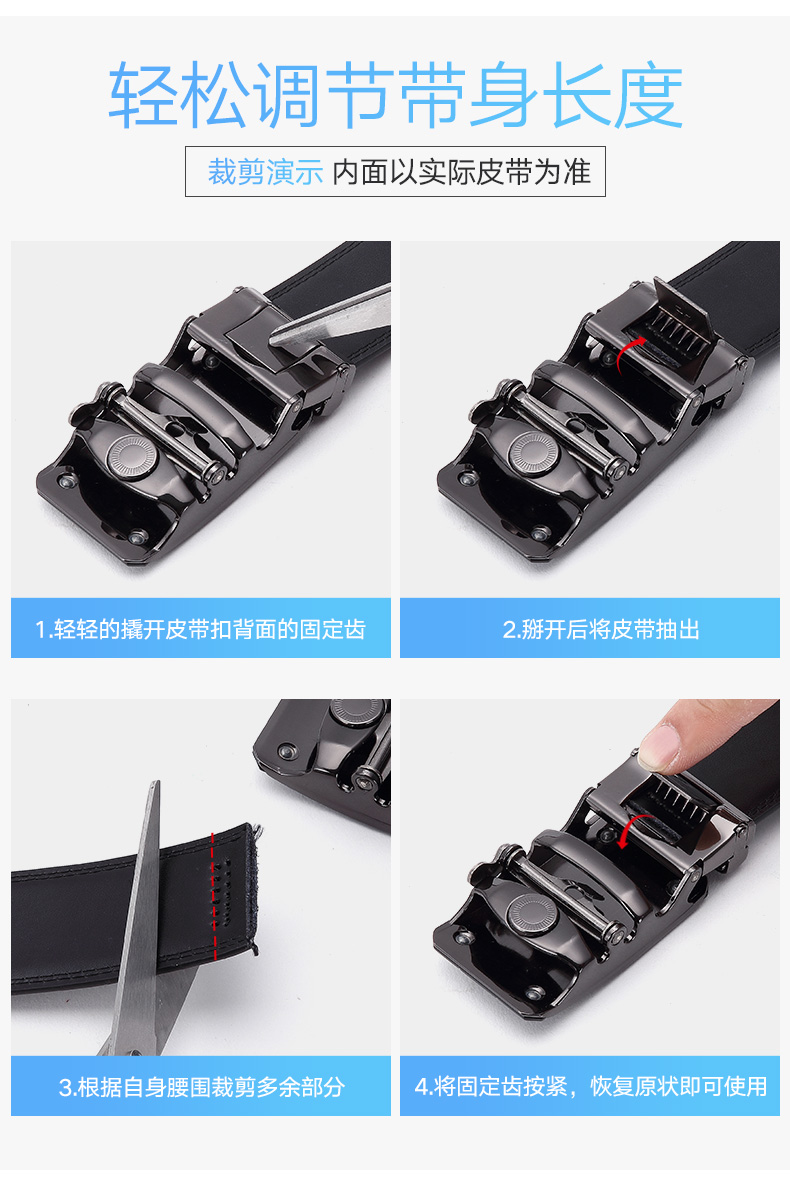 轻松调节带身长度

裁剪演示 内面以实际皮带为准

1.轻轻的撬开皮带扣背面的固定齿

2.掰开后将皮带抽出

3.根据自身腰围裁剪多余部分

4.将固定齿按紧，恢复原状即可使用