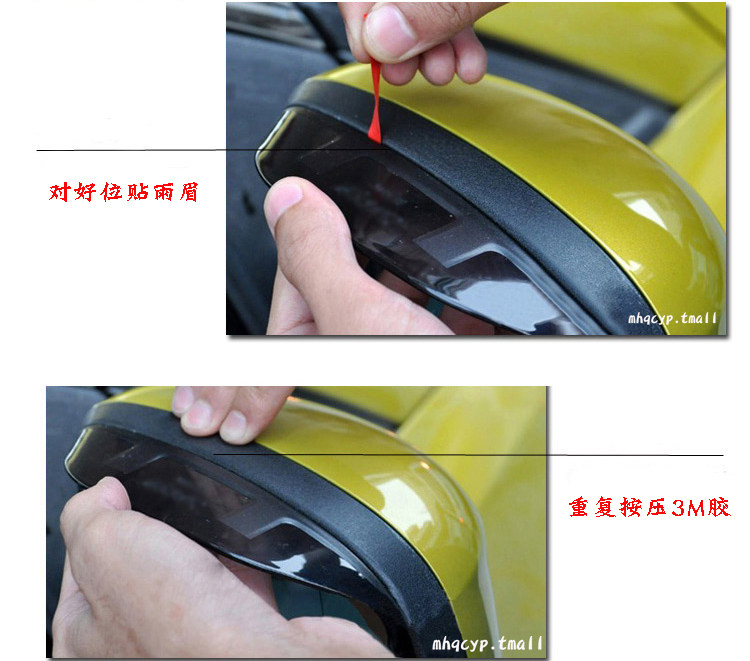 对好位贴雨眉

mhqcyp.tmall

重复按压3M胶

mhqcyp.tmall