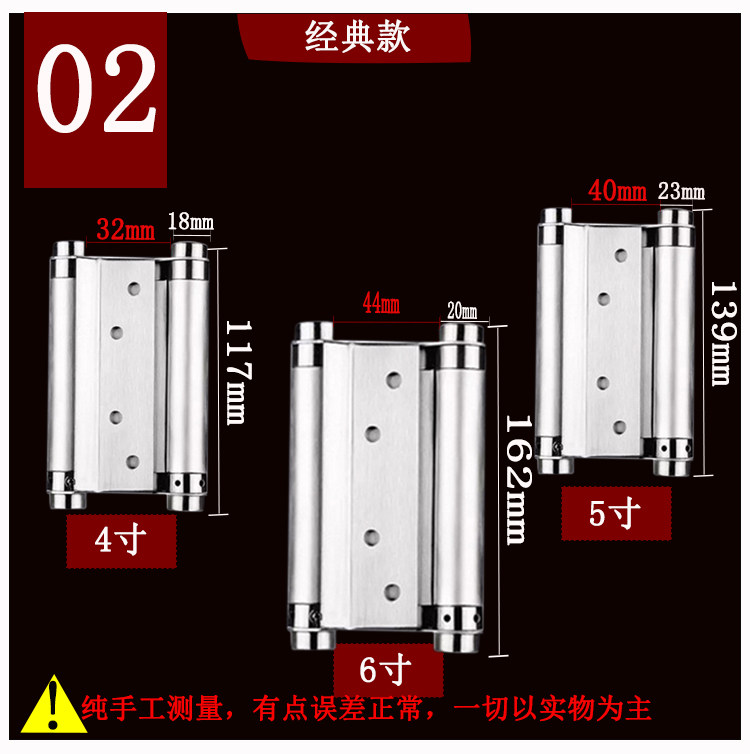 02

经典款

32mm 18mm

117mm

4寸

44mm 20mm

162mm

6寸

40mm 23mm

139mm

5寸

纯手工测量，有点误差正常，一切以实物为主