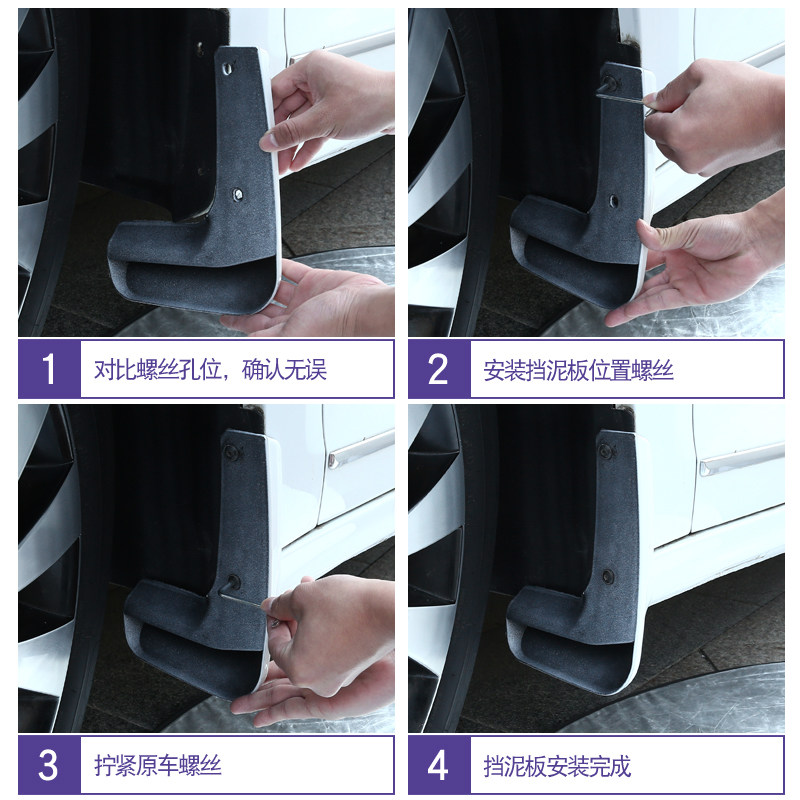 1 对比螺丝孔位，确认无误

2 安装挡泥板位置螺丝

3 拧紧原车螺丝

4 挡泥板安装完成