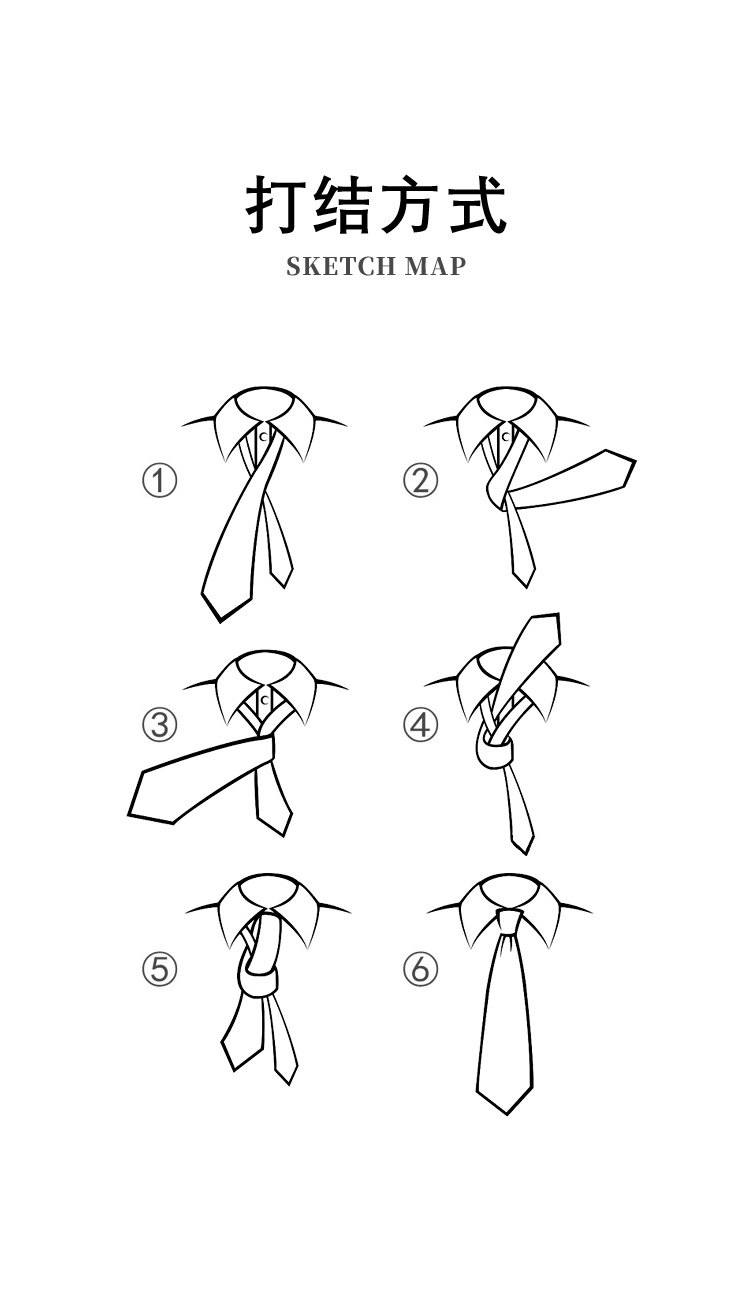 打结方式
SKETCH MAP

①
②
③
④
⑤
⑥