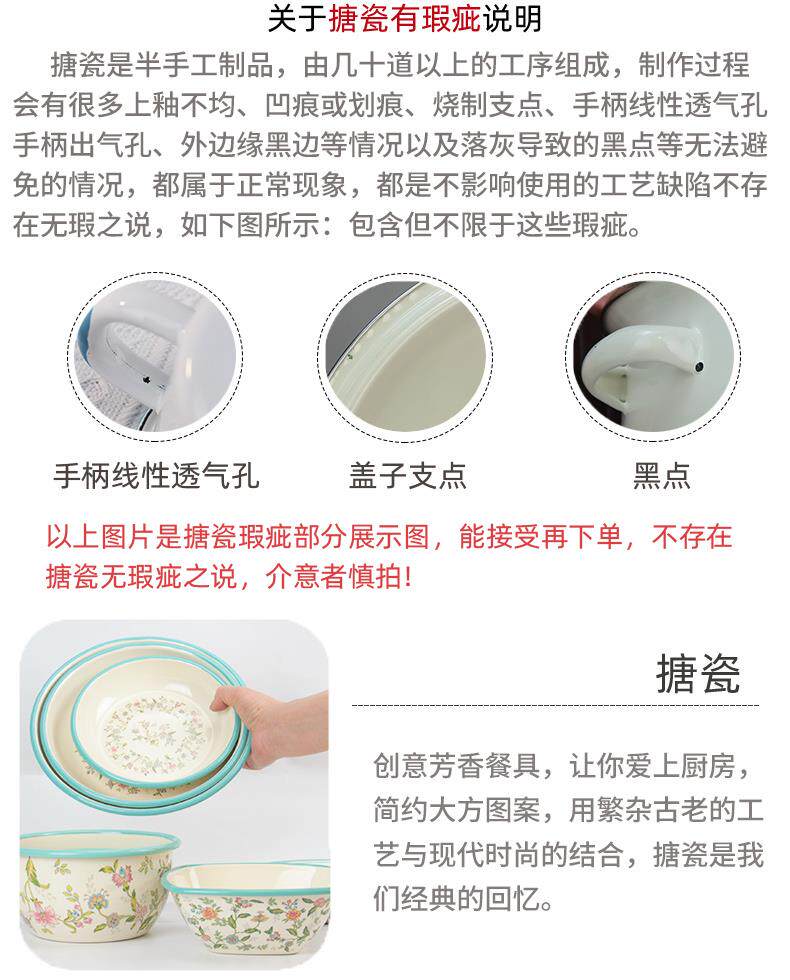 关于搪瓷有瑕疵说明

搪瓷是半手工制品，由几十道以上的工序组成，制作过程会有很多上釉不均、凹痕或划痕、烧制支点、手柄线性透气孔手柄出气孔、外边缘黑边等情况以及落灰导致的黑点等无法避免的情况，都属于正常现象，都是不影响使用的工艺缺陷不存在无瑕之说，如下图所示：包含但不限于这些瑕疵。

手柄线性透气孔

盖子支点

黑点

以上图片是搪瓷瑕疵部分展示图，能接受再下单，不存在搪瓷无瑕疵之说，介意者慎拍！

搪瓷

创意芳香餐具，让你爱上厨房，简约大方图案，用繁杂古老的工艺与现代时尚的结合，搪瓷是我们经典的回忆。