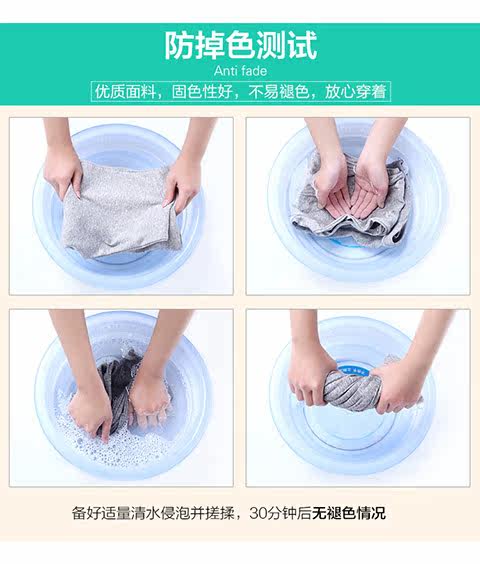 防掉色测试
Anti fade
优质面料，固色性好，不易褪色，放心穿着

备好适量清水侵泡并搓揉，30分钟后无褪色情况