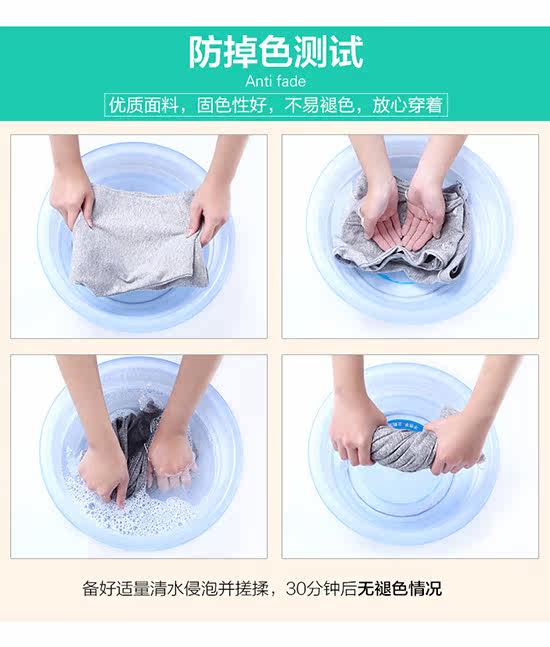 防掉色测试
Anti fade
优质面料，固色性好，不易褪色，放心穿着

备好适量清水侵泡并搓揉，30分钟后无褪色情况