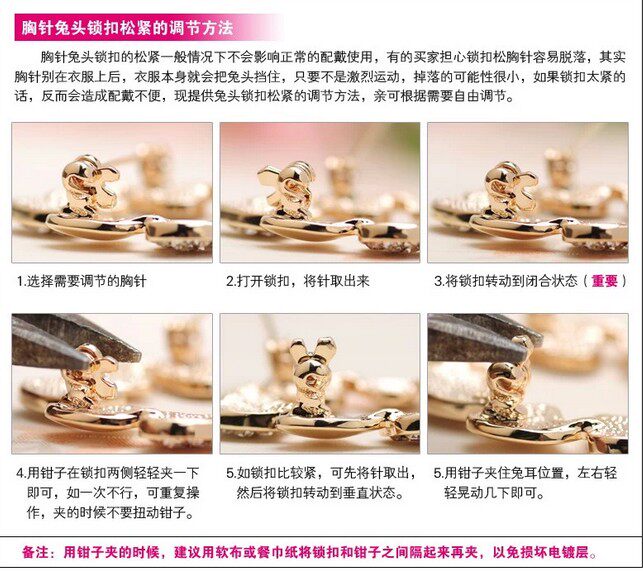 胸针兔头锁扣松紧的调节方法

胸针兔头锁扣的松紧一般情况下不会影响正常的配戴使用，有的买家担心锁扣松胸针容易脱落，其实胸针别在衣服上后，衣服本身就会把兔头挡住，只要不是激烈运动，掉落的可能性很小，如果锁扣太紧的话，反而会造成配戴不便，现提供兔头锁扣松紧的调节方法，亲可根据需要自由调节。

1.选择需要调节的胸针

2.打开锁扣，将针取出来

3.将锁扣转动到闭合状态（重要）

4.用钳子在锁扣两侧轻轻夹一下即可，如一次不行，可重复操作，夹的时候不要扭动钳子。

5.如锁扣比较紧，可先将针取出，然后将锁扣转动到垂直状态。

5.用钳子夹住兔耳位置，左右轻轻晃动几下即可。

备注：用钳子夹的时候，建议用软布或餐巾纸将锁扣和钳子之间隔起来再夹，以免损坏电镀层。