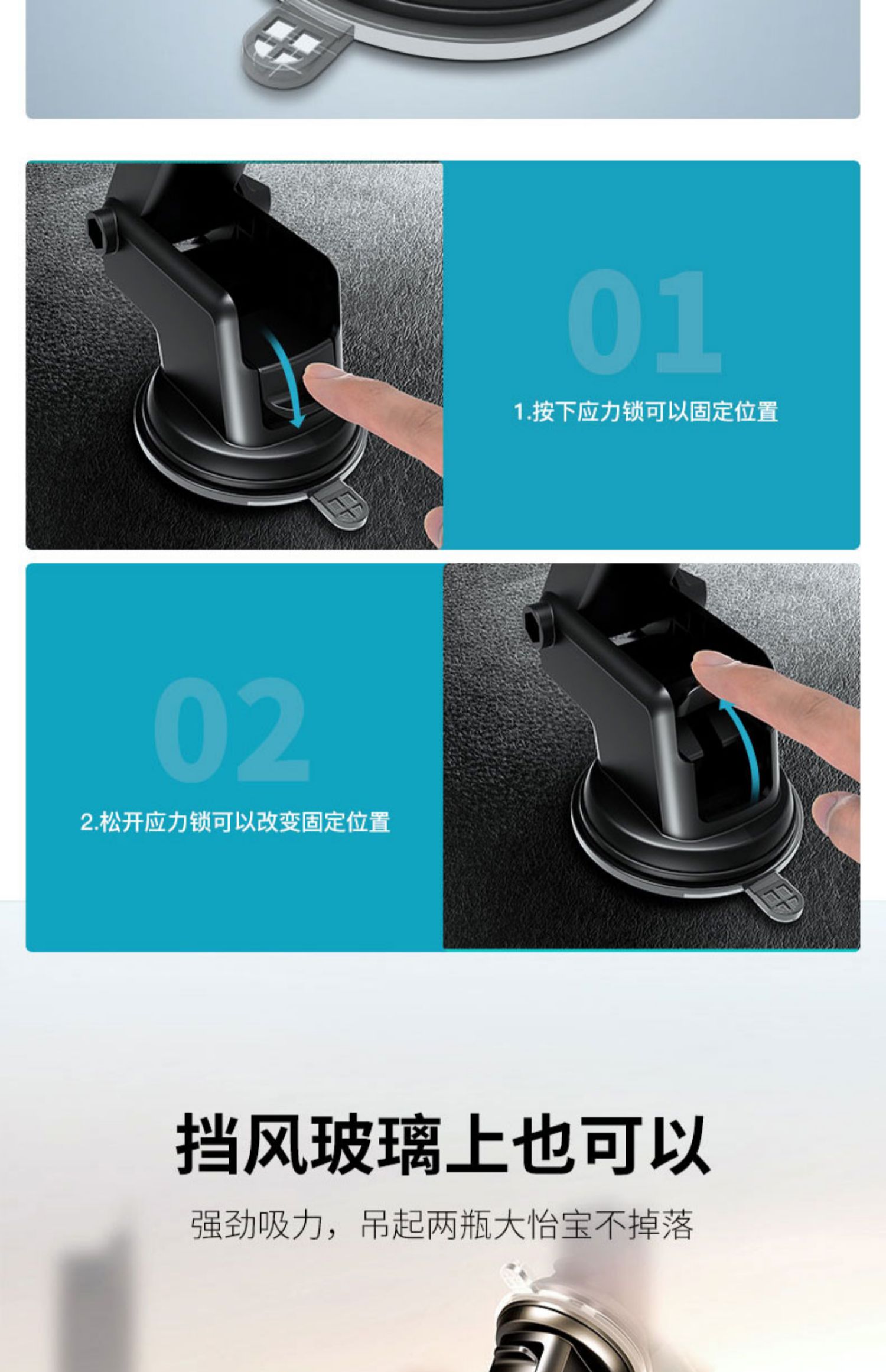 01

1.按下应力锁可以固定位置

02

2.松开应力锁可以改变固定位置

挡风玻璃上也可以

强劲吸力，吊起两瓶大怡宝不掉落