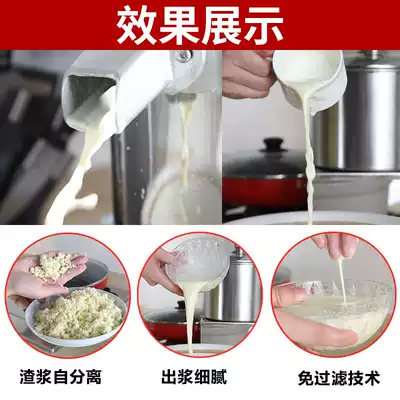 效果展示

渣浆自分离

出浆细腻

免过滤技术