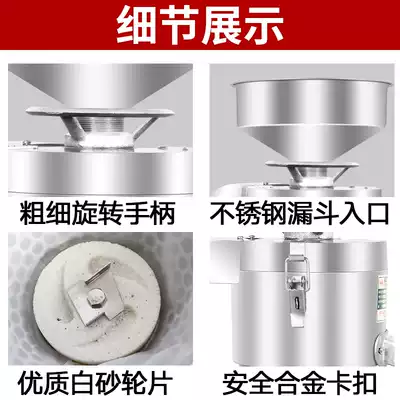 细节展示

粗细旋转手柄

不锈钢漏斗入口

优质白砂轮片

安全合金卡扣