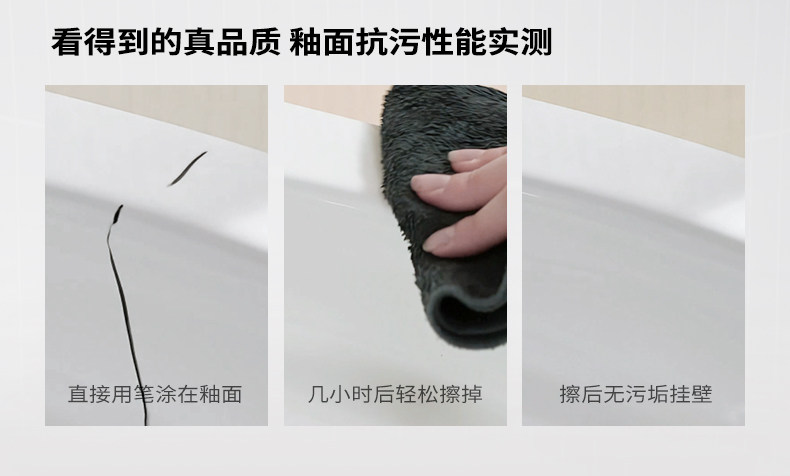 看得到的真品质 釉面抗污性能实测

直接用笔涂在釉面

几小时后轻松擦掉

擦后无污垢挂壁