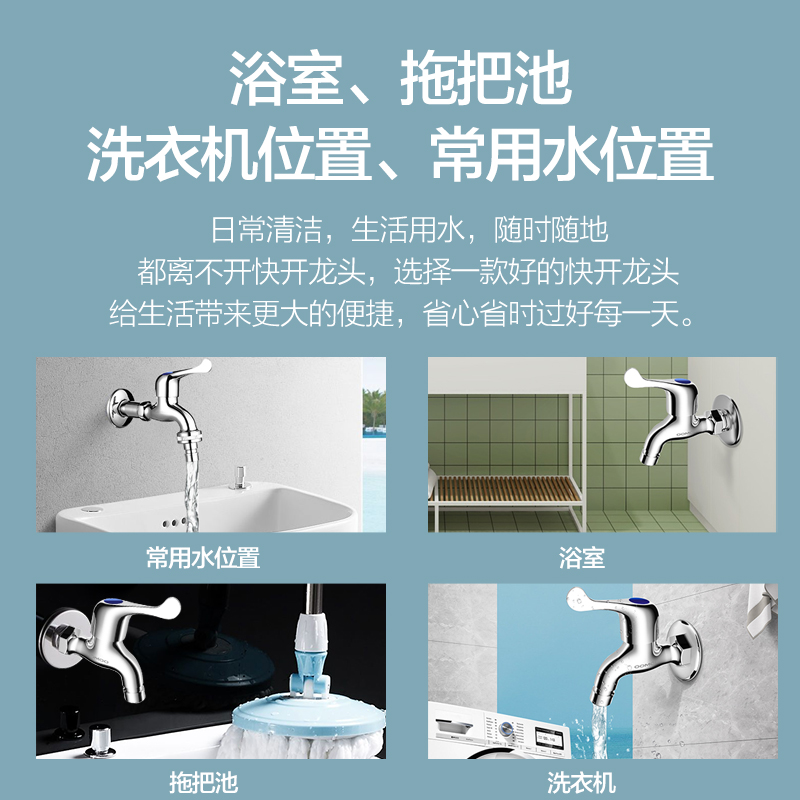 浴室、拖把池
洗衣机位置、常用水位置

日常清洁，生活用水，随时随地
都离不开快开龙头，选择一款好的快开龙头
给生活带来更大的便捷，省心省时过好每一天。

常用水位置

浴室

拖把池

洗衣机