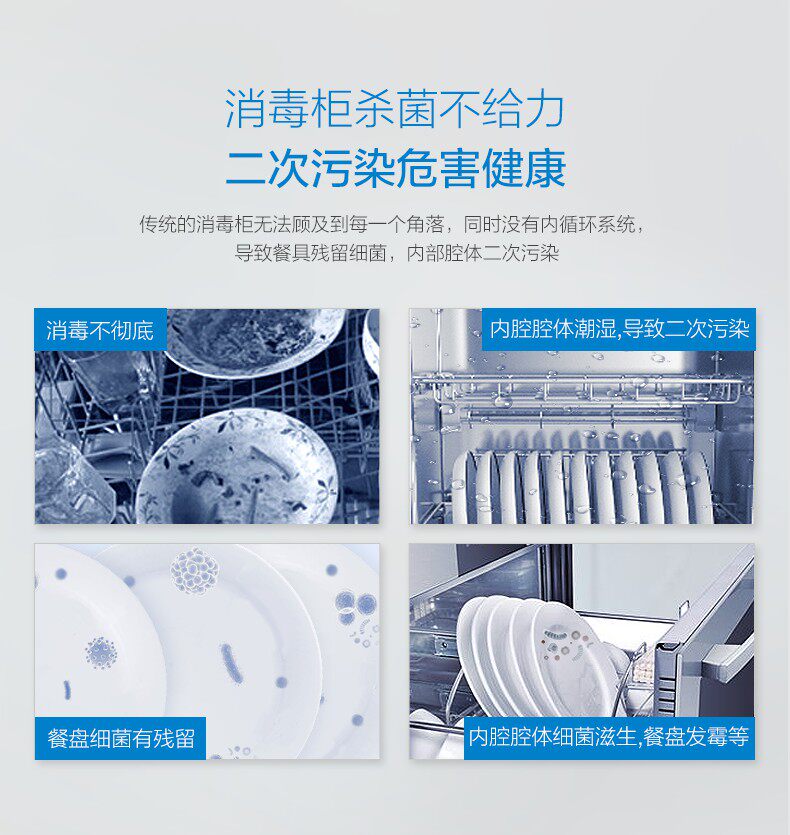 消毒柜杀菌不给力
二次污染危害健康

传统的消毒柜无法顾及到每一个角落，同时没有内循环系统，导致餐具残留细菌，内部腔体二次污染

消毒不彻底

内腔腔体潮湿,导致二次污染

餐盘细菌有残留

内腔腔体细菌滋生,餐盘发霉等