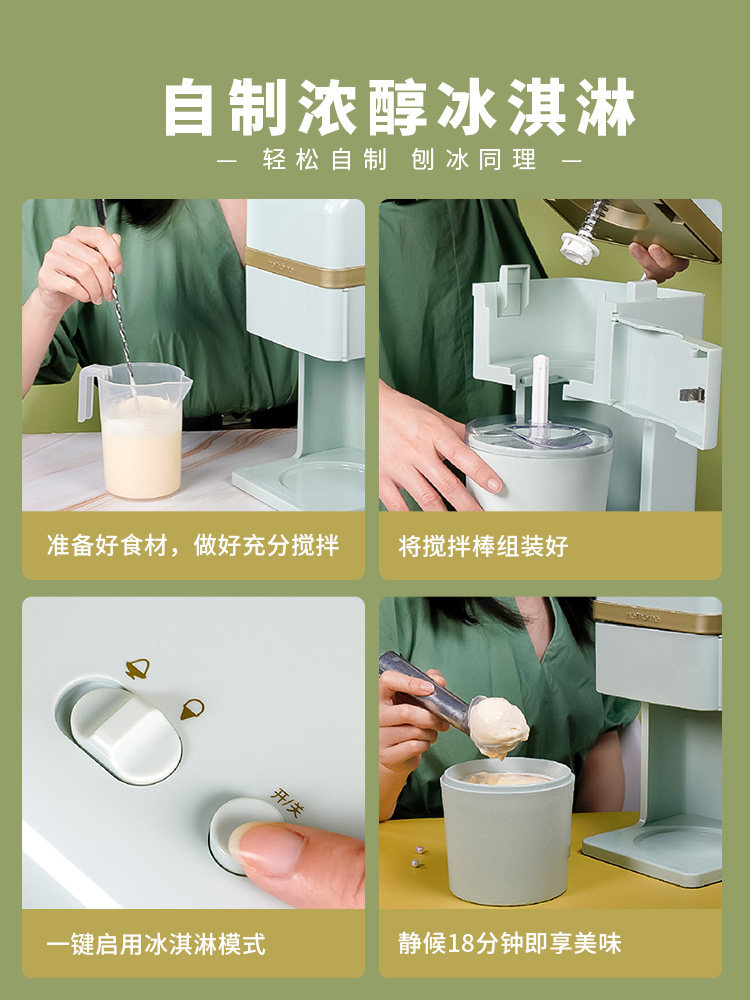 自制浓醇冰淇淋

— 轻松自制 刨冰同理 —

准备好食材，做好充分搅拌

将搅拌棒组装好

开/关

一键启用冰淇淋模式

静候18分钟即享美味